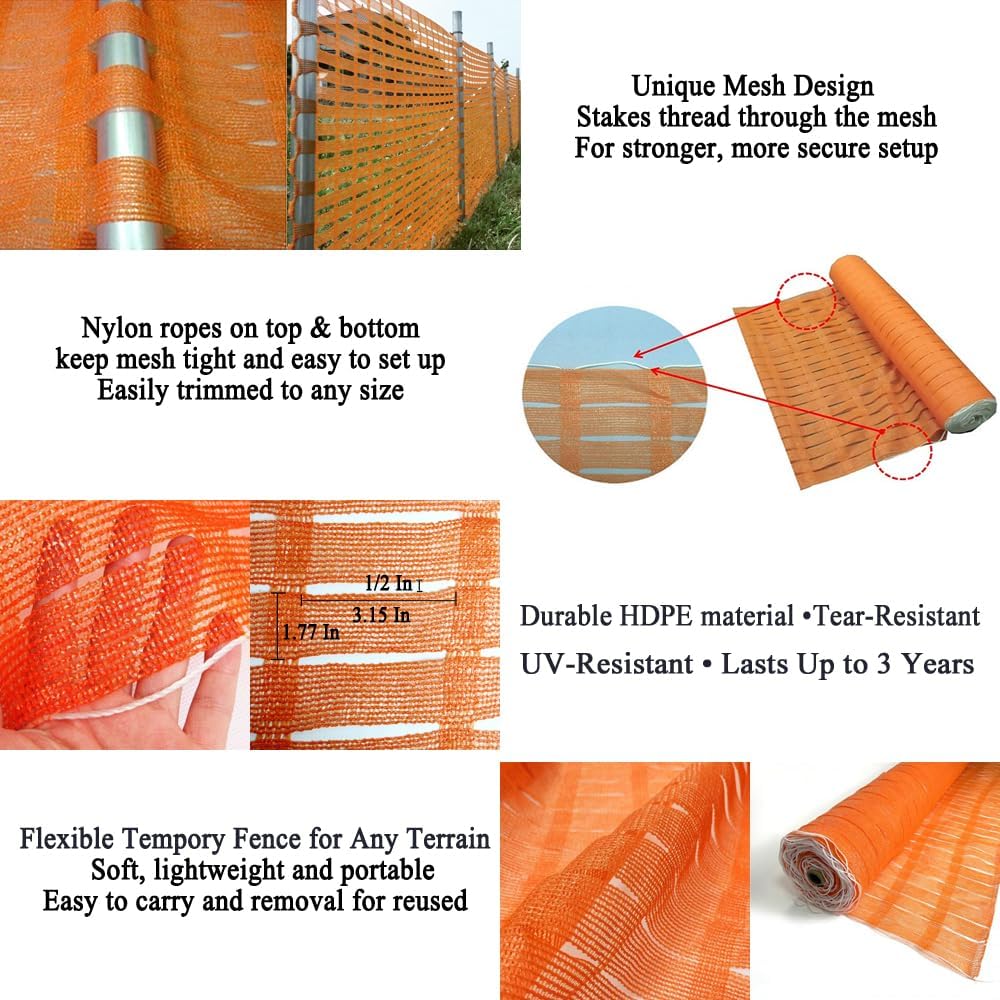 Unique Mesh Design
Stakes thread through the mesh
For stronger, more secure setup

Nylon ropes on top & bottom
keep mesh tight and easy to set up
Easily trimmed to any size

1/2 In
3.15 In
1.77 In

Durable HDPE material •Tear-Resistant
UV-Resistant • Lasts Up to 3 Years

Flexible Tempory Fence for Any Terrain
Soft, lightweight and portable
Easy to carry and removal for reused