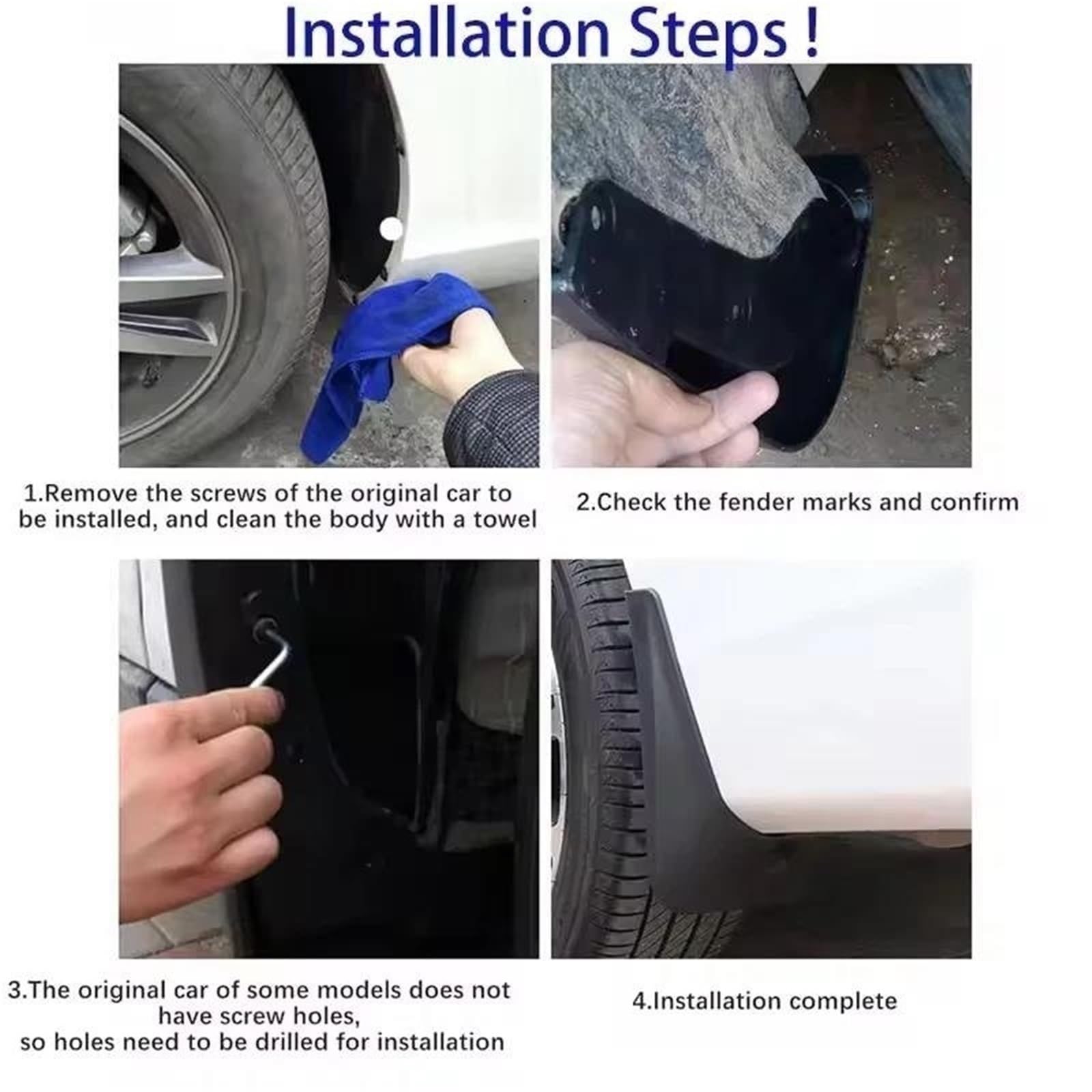 Installation Steps !

1.Remove the screws of the original car to be installed, and clean the body with a towel

2.Check the fender marks and confirm

3.The original car of some models does not have screw holes, so holes need to be drilled for installation

4.Installation complete