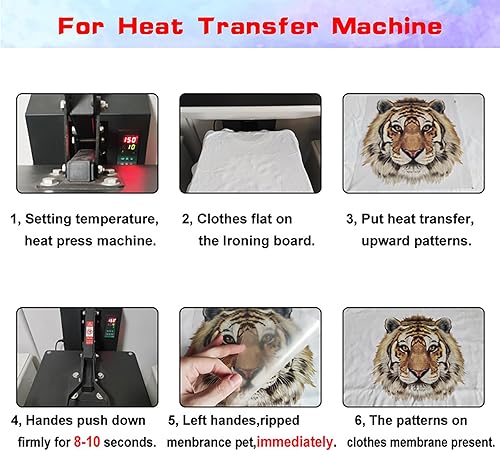 For Heat Transfer Machine

150
10

1, Setting temperature, heat press machine.

2, Clothes flat on the Ironing board.

3, Put heat transfer, upward patterns.

4, Handes push down firmly for 8-10 seconds.

5, Left handes,ripped menbrance pet,immediately.

6, The patterns on clothes membrane present.