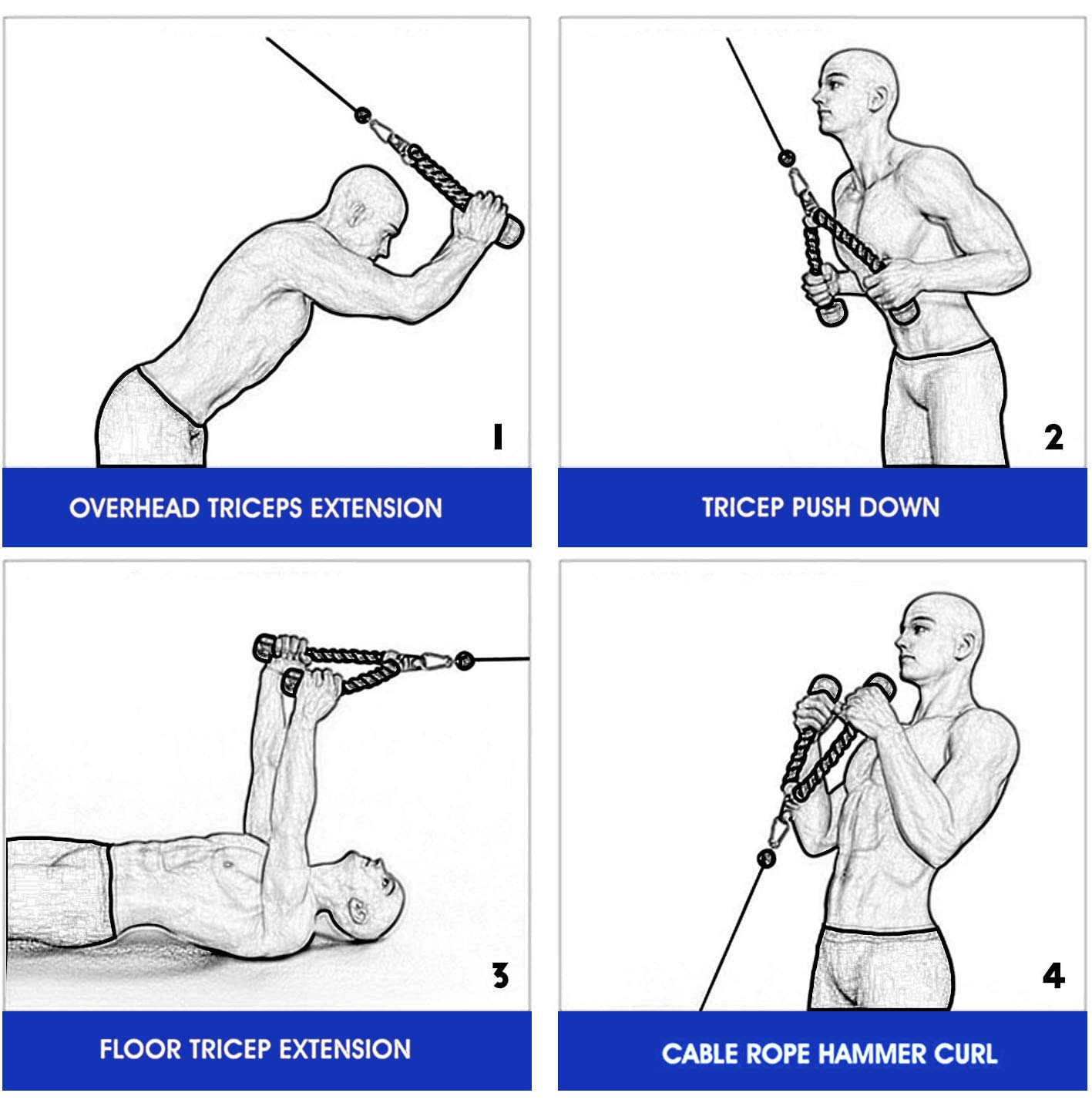 1

OVERHEAD TRICEPS EXTENSION

2

TRICEP PUSH DOWN

3

FLOOR TRICEP EXTENSION

4

CABLE ROPE HAMMER CURL