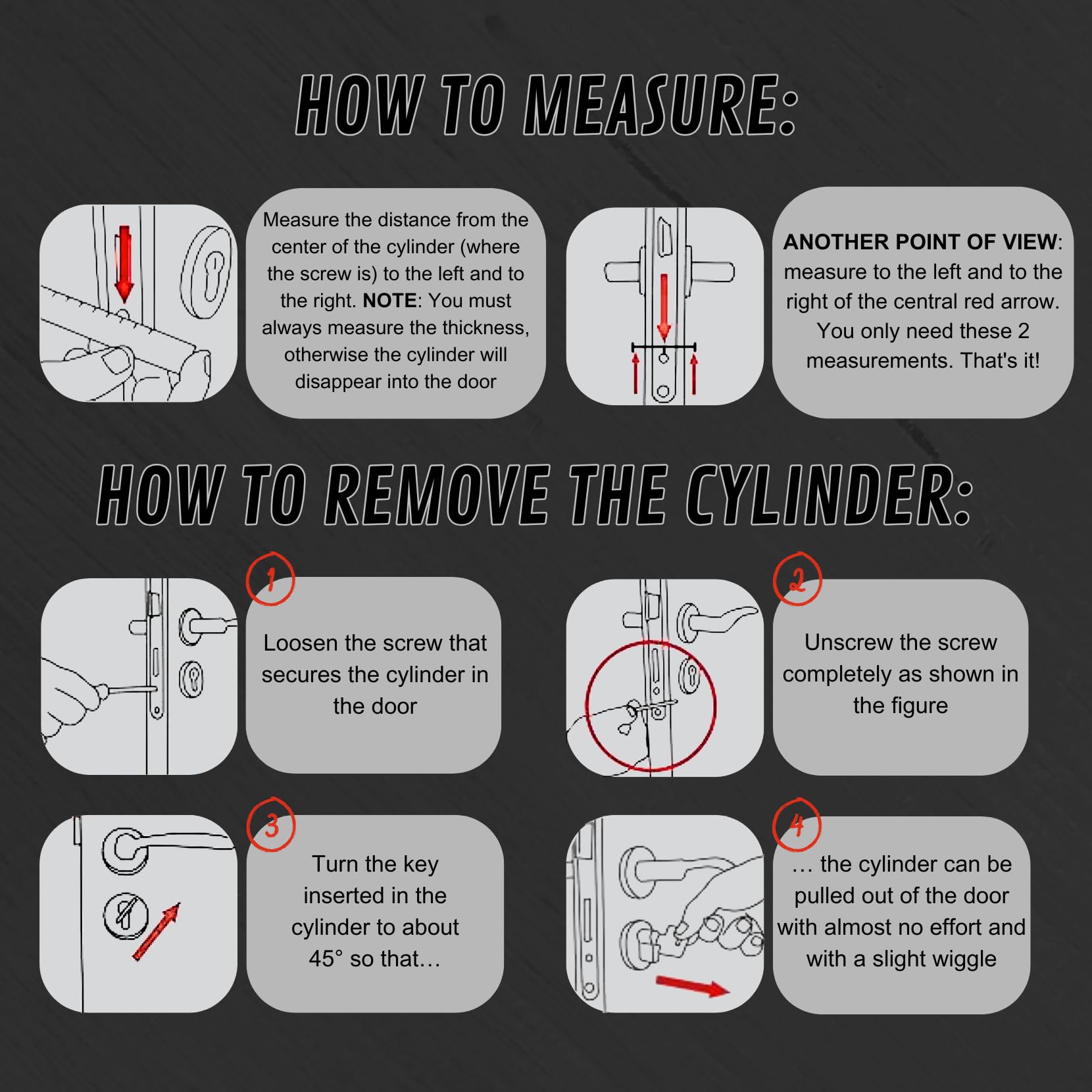 HOW TO MEASURE:

Measure the distance from the center of the cylinder (where the screw is) to the left and to the right. NOTE: You must always measure the thickness, otherwise the cylinder will disappear into the door

ANOTHER POINT OF VIEW: measure to the left and to the right of the central red arrow. You only need these 2 measurements. That's it!

HOW TO REMOVE THE CYLINDER:

1

Loosen the screw that secures the cylinder in the door

2

Unscrew the screw completely as shown in the figure

3

Turn the key inserted in the cylinder to about 45° so that…

4

… the cylinder can be pulled out of the door with almost no effort and with a slight wiggle