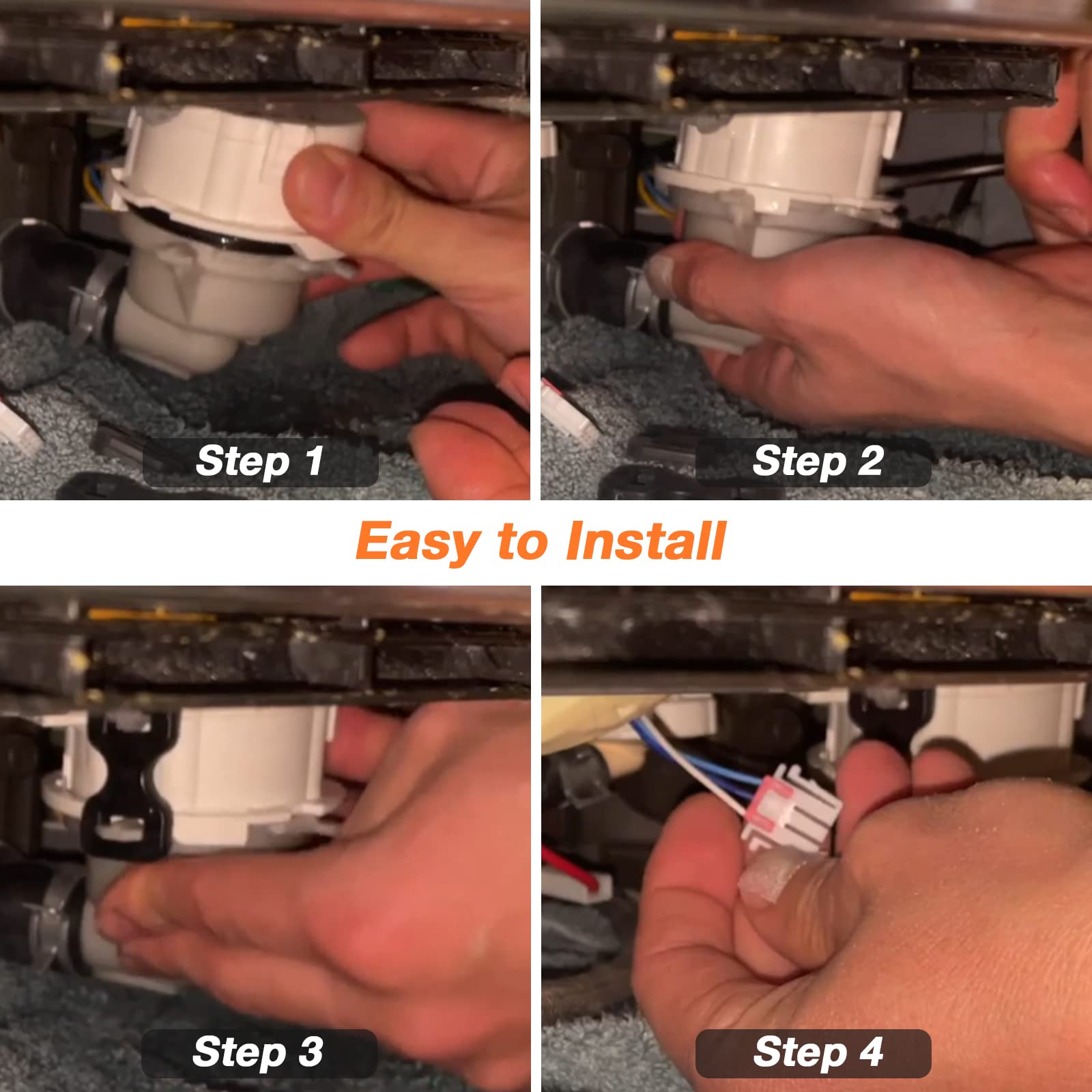 Step 1

Step 2

Easy to Install

Step 3

Step 4