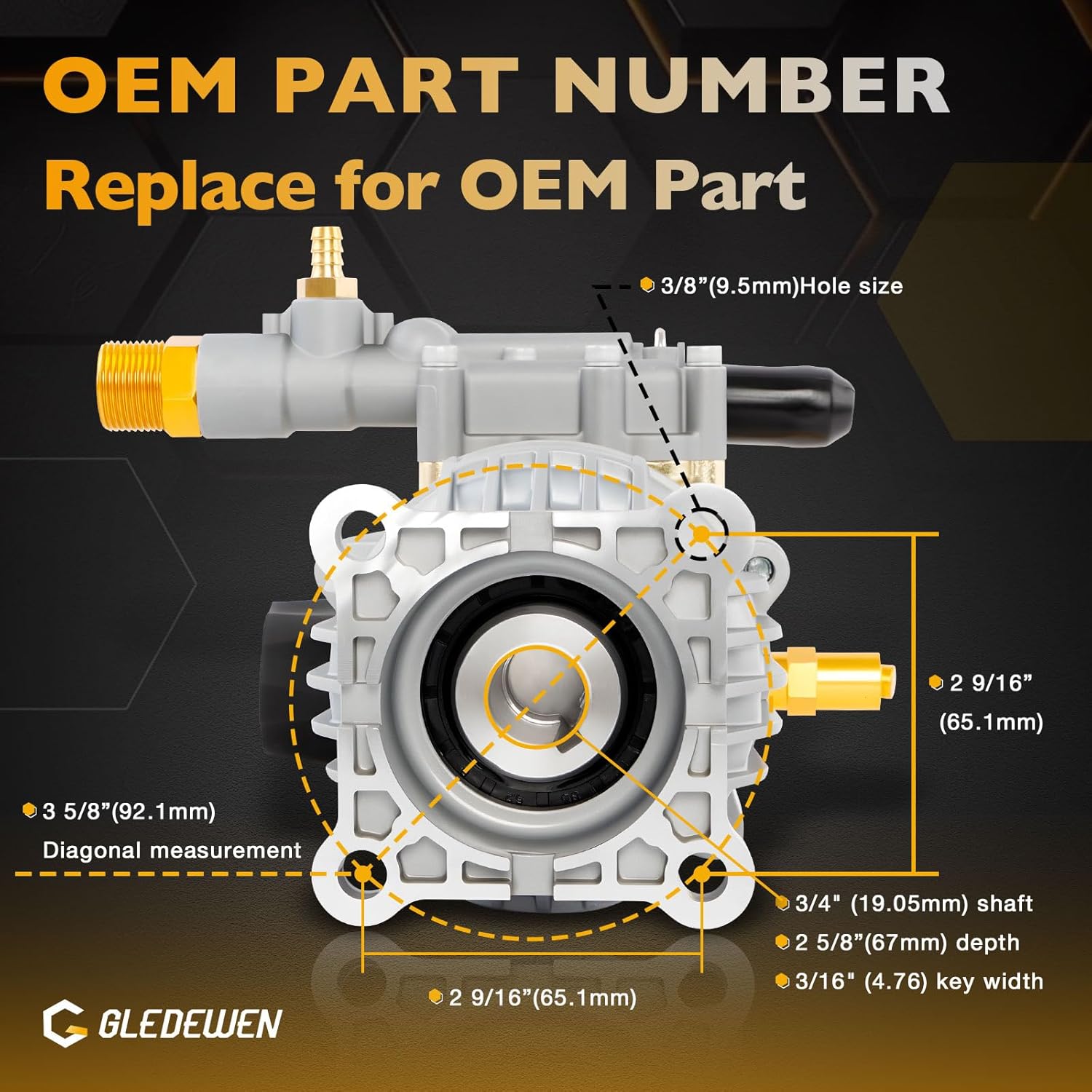 OEM PART NUMBER
Replace for OEM Part

3/8”(9.5mm)Hole size

2 9/16”
(65.1mm)

3 5/8”(92.1mm)
Diagonal measurement

3/4" (19.05mm) shaft
2 5/8”(67mm) depth
3/16" (4.76) key width

2 9/16”(65.1mm)

GLEDEWEN