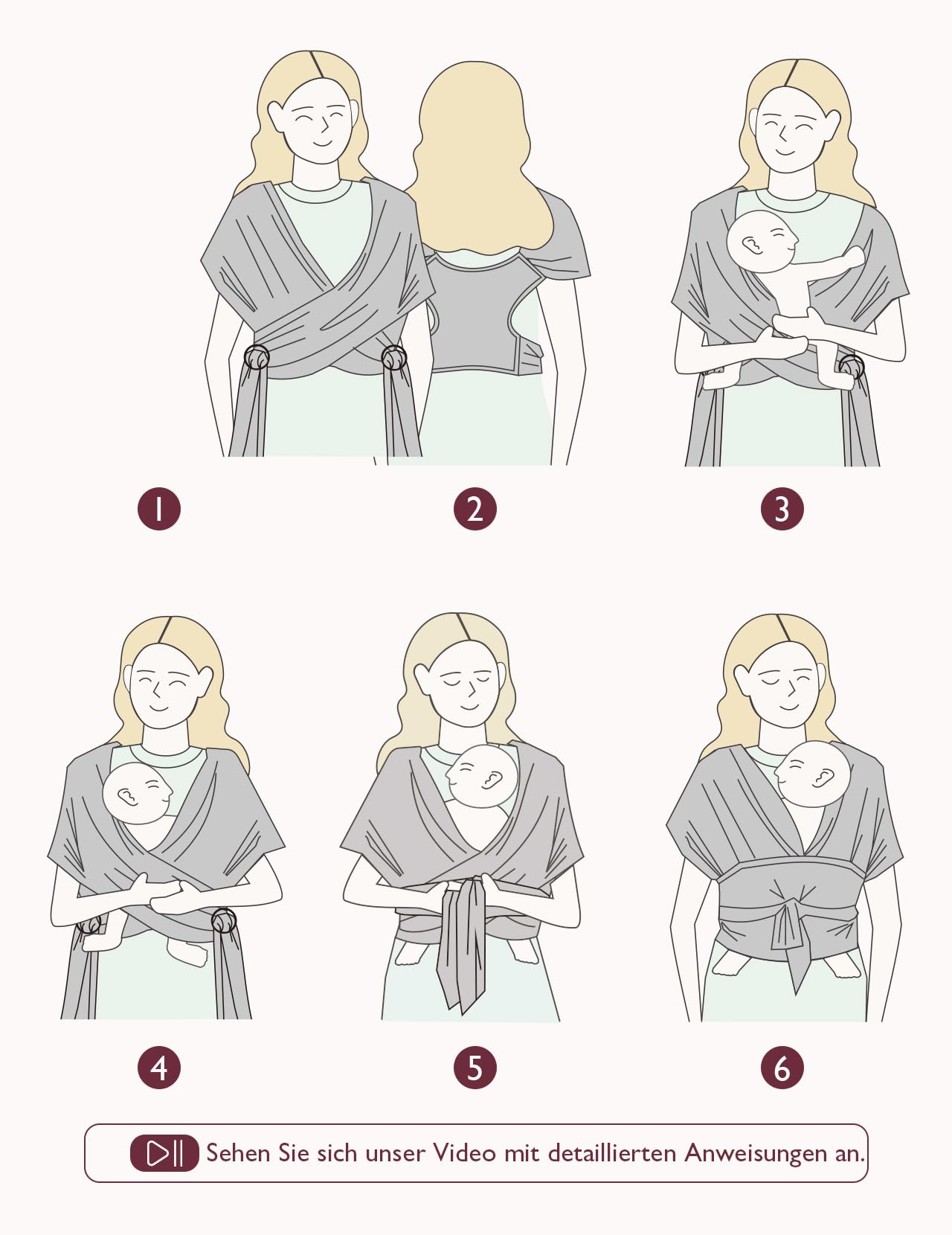 1

2

3

4

5

6

Sehen Sie sich unser Video mit detaillierten Anweisungen an.