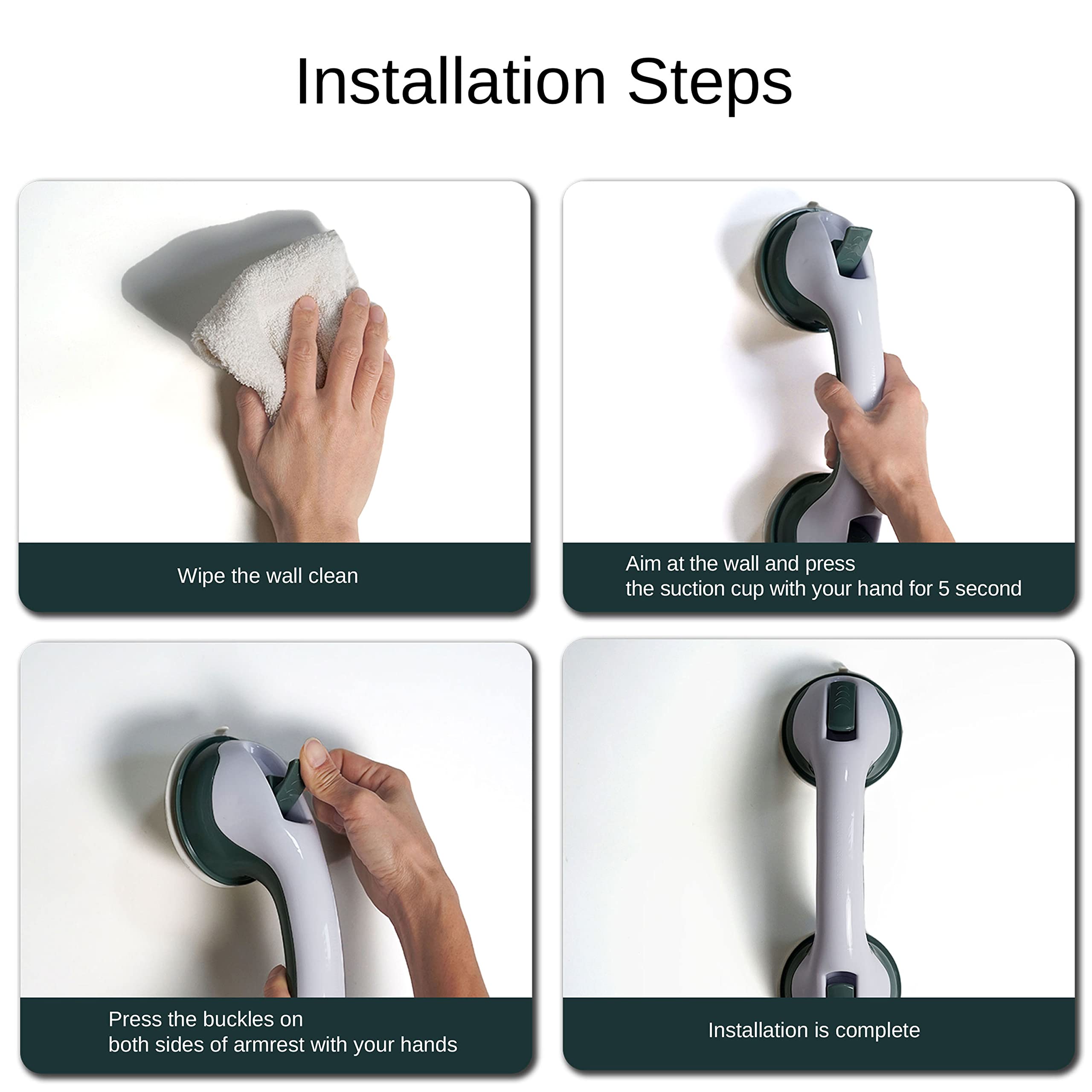 Installation Steps

Wipe the wall clean

Aim at the wall and press
the suction cup with your hand for 5 second

Press the buckles on
both sides of armrest with your hands

Installation is complete