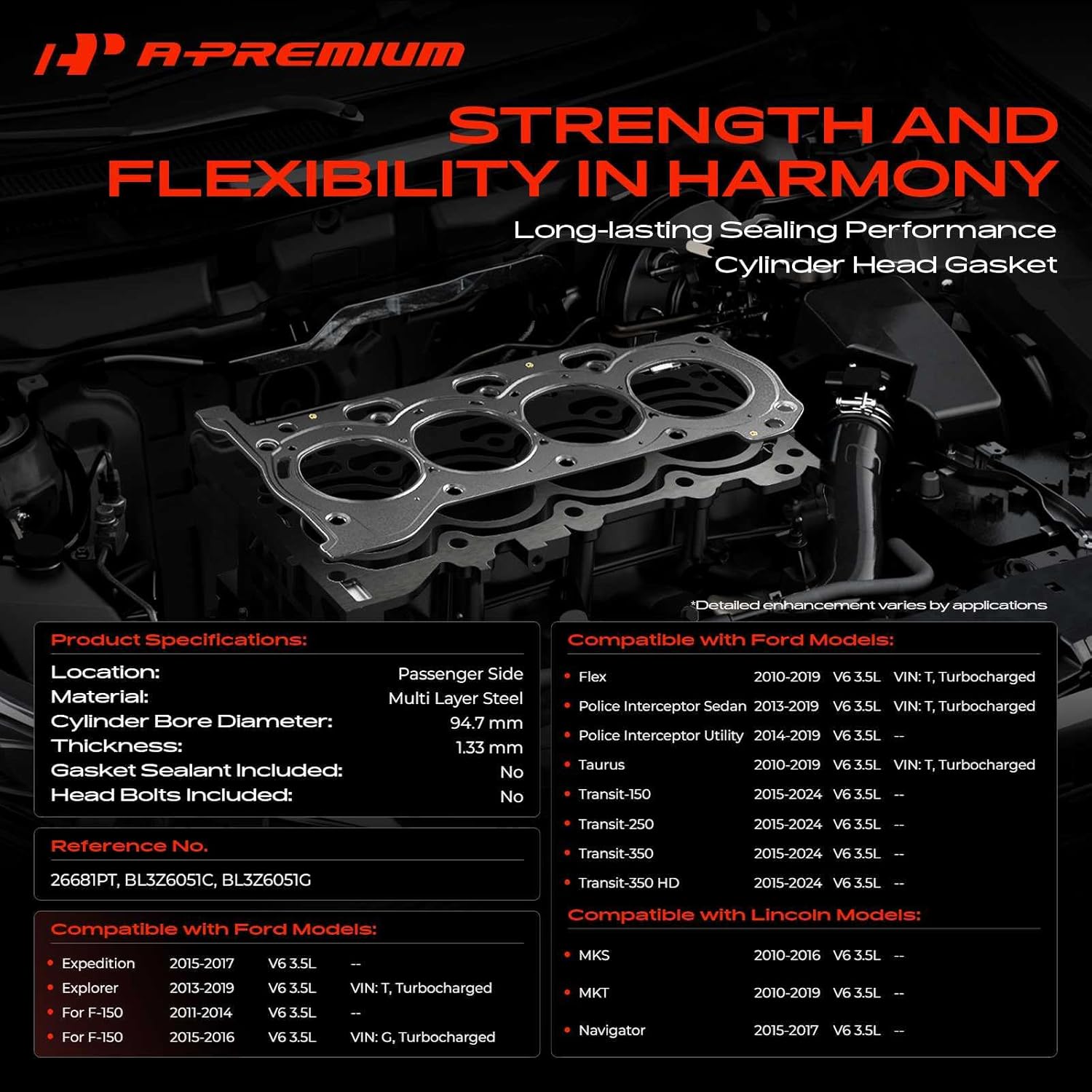 A-PREMIUM

STRENGTH AND FLEXIBILITY IN HARMONY

Long-lasting Sealing Performance
Cylinder Head Gasket

*Detailed enhancement varies by applications

Product Specifications:

| | |
|---|---|
| Location: | Passenger Side |
| Material: | Multi Layer Steel |
| Cylinder Bore Diameter: | 94.7 mm |
| Thickness: | 1.33 mm |
| Gasket Sealant Included: | No |
| Head Bolts Included: | No |

Reference No.

26681PT, BL3Z6051C, BL3Z6051G

Compatible with Ford Models:

| | | | |
|---|---|---|---|
| Expedition | 2015-2017 | V6 3.5L | -- |
| Explorer | 2013-2019 | V6 3.5L | VIN: T, Turbocharged |
| For F-150 | 2011-2014 | V6 3.5L | -- |
| For F-150 | 2015-2016 | V6 3.5L | VIN: G, Turbocharged |

Compatible with Ford Models:

| | | | |
|---|---|---|---|
| Flex | 2010-2019 | V6 3.5L | VIN: T, Turbocharged |
| Police Interceptor Sedan | 2013-2019 | V6 3.5L | VIN: T, Turbocharged |
| Police Interceptor Utility | 2014-2019 | V6 3.5L | -- |
| Taurus | 2010-2019 | V6 3.5L | VIN: T, Turbocharged |
| Transit-150 | 2015-2024 | V6 3.5L | -- |
| Transit-250 | 2015-2024 | V6 3.5L | -- |
| Transit-350 | 2015-2024 | V6 3.5L | -- |
| Transit-350 HD | 2015-2024 | V6 3.5L | -- |

Compatible with Lincoln Models:

| | | | |
|---|---|---|---|
| MKS | 2010-2016 | V6 3.5L | -- |
| MKT | 2010-2019 | V6 3.5L | -- |
| Navigator | 2015-2017 | V6 3.5L | -- |