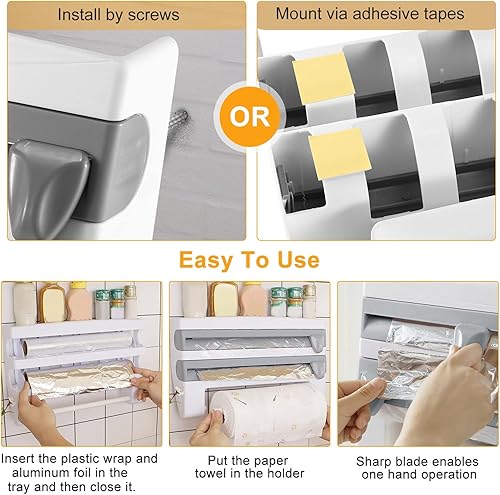 Install by screws

OR

Mount via adhesive tapes

Easy To Use

Insert the plastic wrap and aluminum foil in the tray and then close it.

Put the paper towel in the holder

Sharp blade enables one hand operation