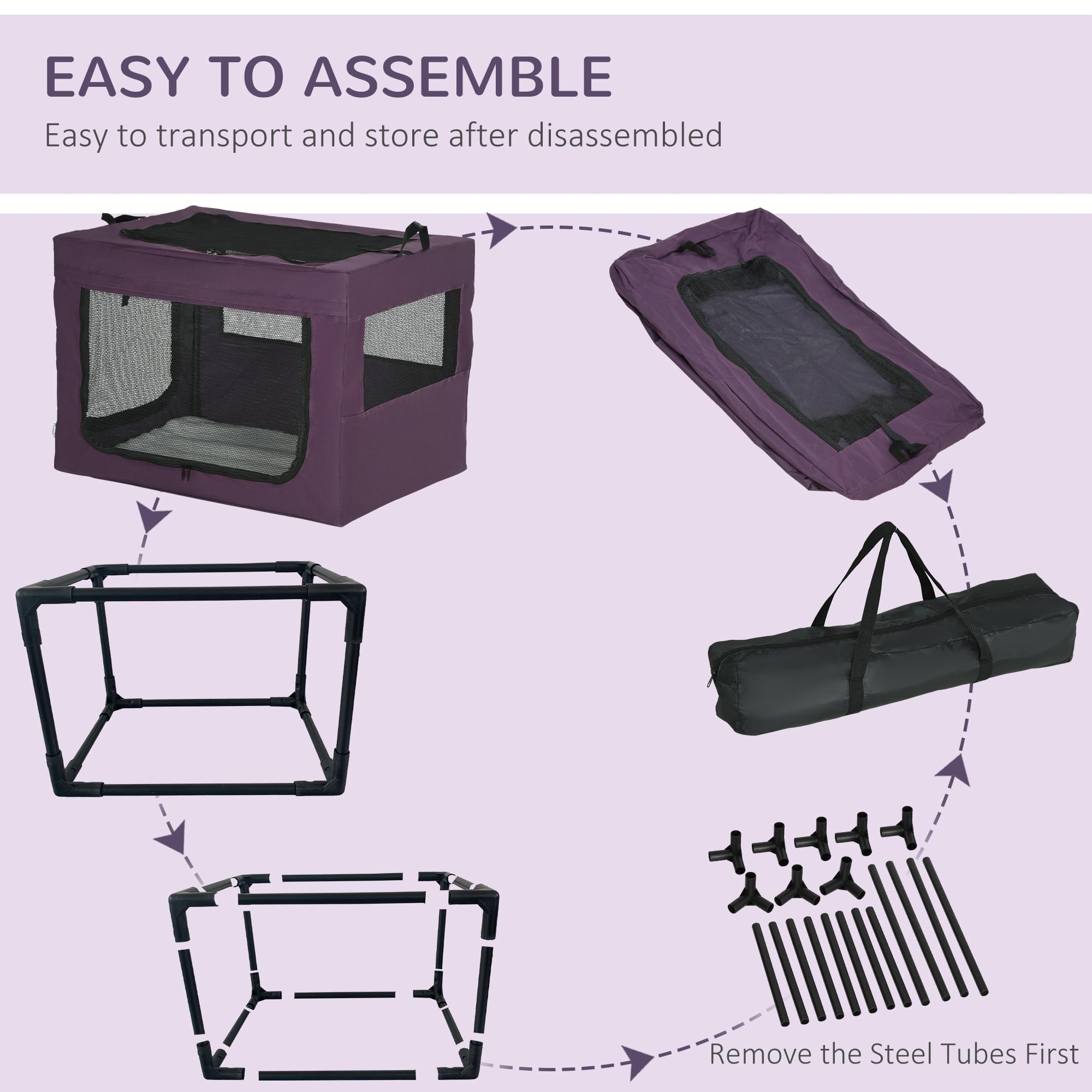 EASY TO ASSEMBLE
Easy to transport and store after disassembled

Remove the Steel Tubes First