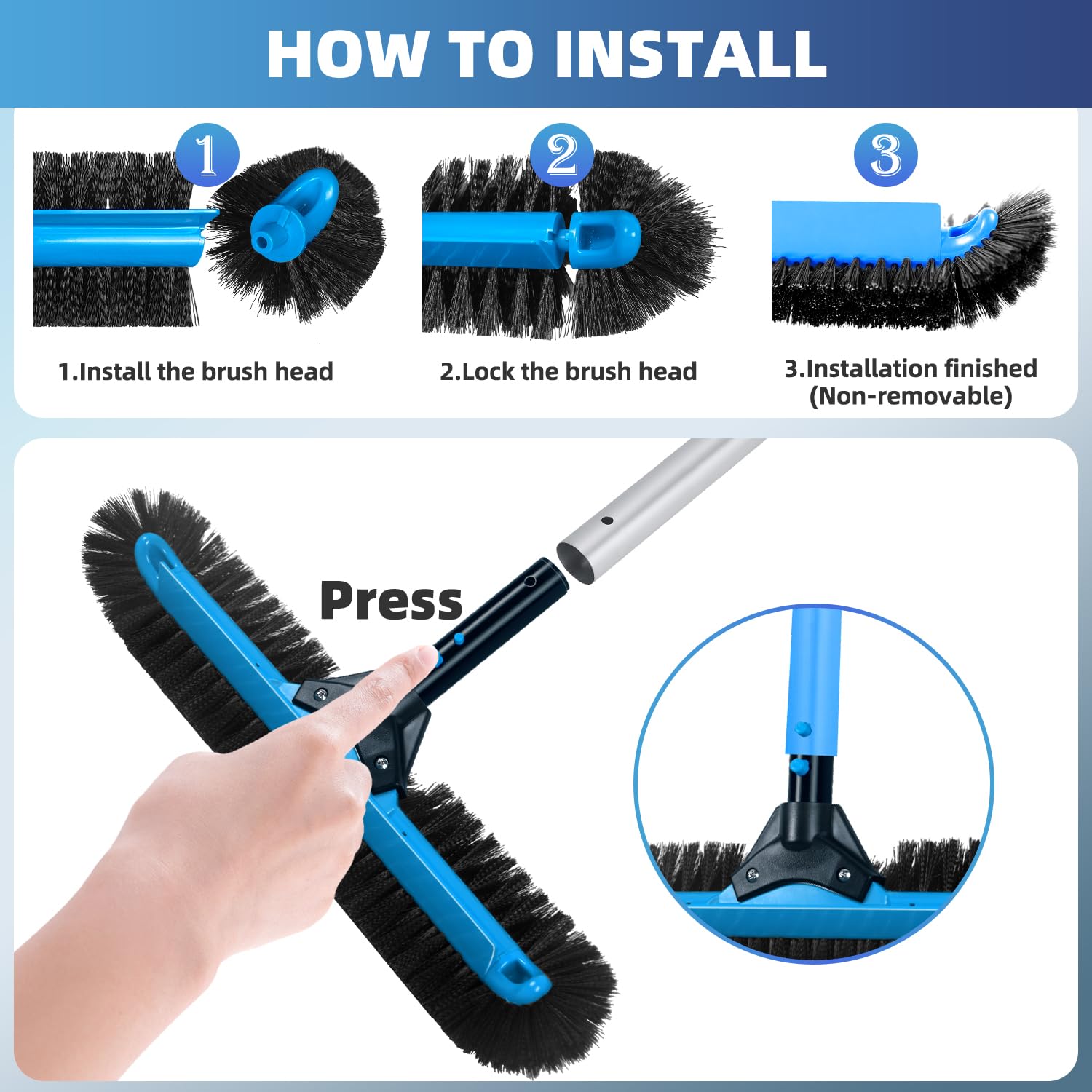 HOW TO INSTALL

1

2

3

1.Install the brush head

2.Lock the brush head

3.Installation finished (Non-removable)

Press