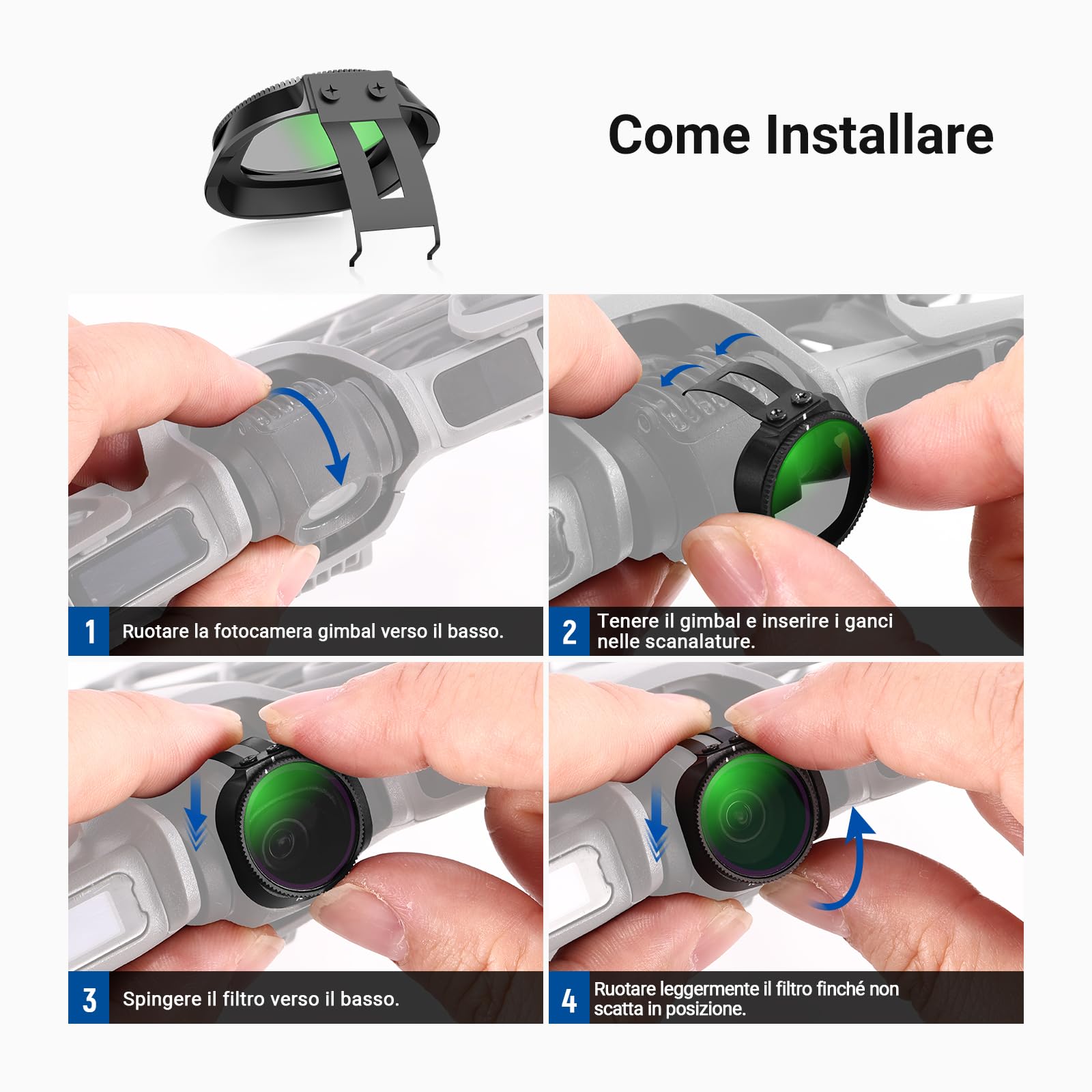 Come Installare

1 Ruotare la fotocamera gimbal verso il basso.

2 Tenere il gimbal e inserire i ganci nelle scanalature.

3 Spingere il filtro verso il basso.

4 Ruotare leggermente il filtro finché non scatta in posizione.