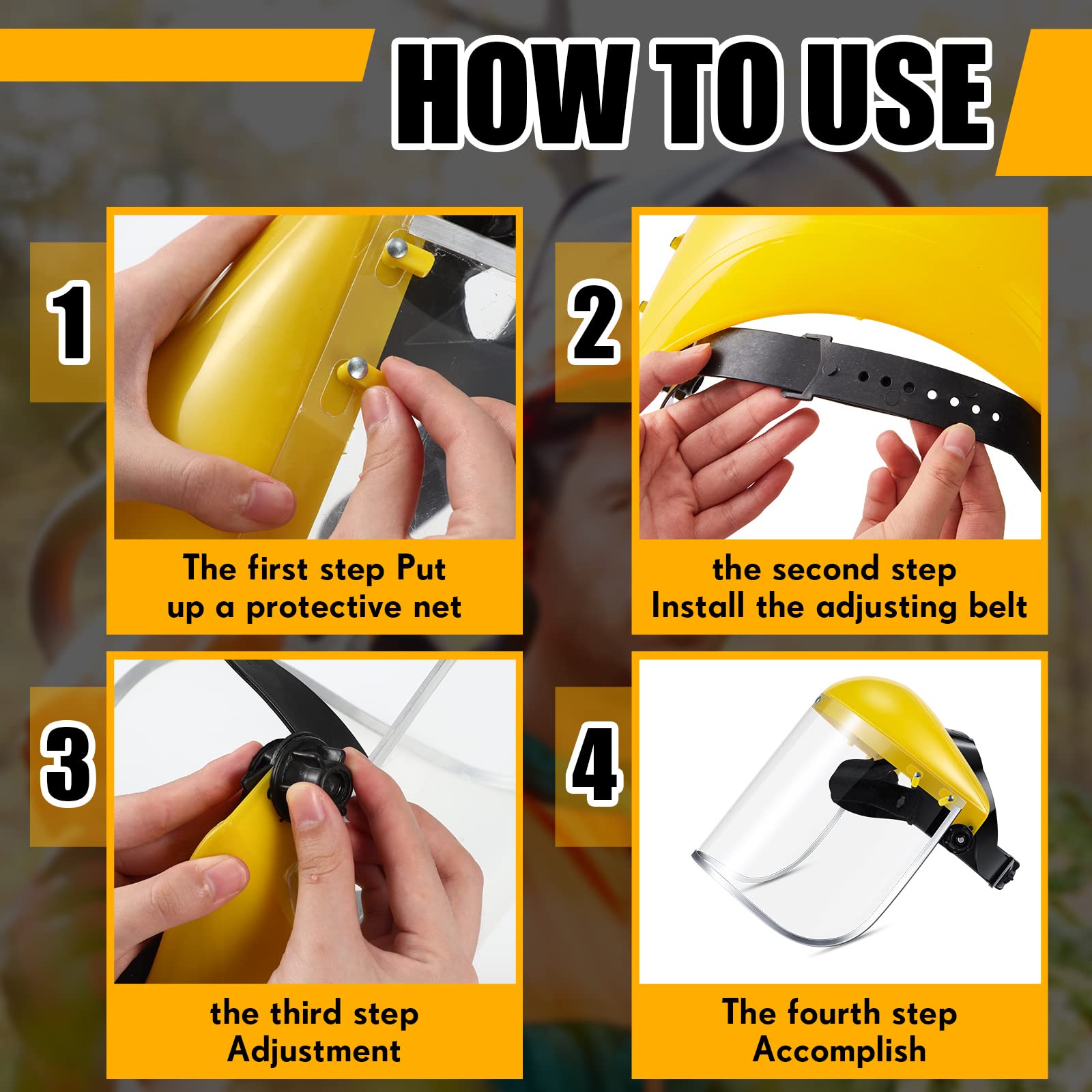 HOW TO USE

1

The first step Put up a protective net

2

the second step Install the adjusting belt

3

the third step Adjustment

4

The fourth step Accomplish