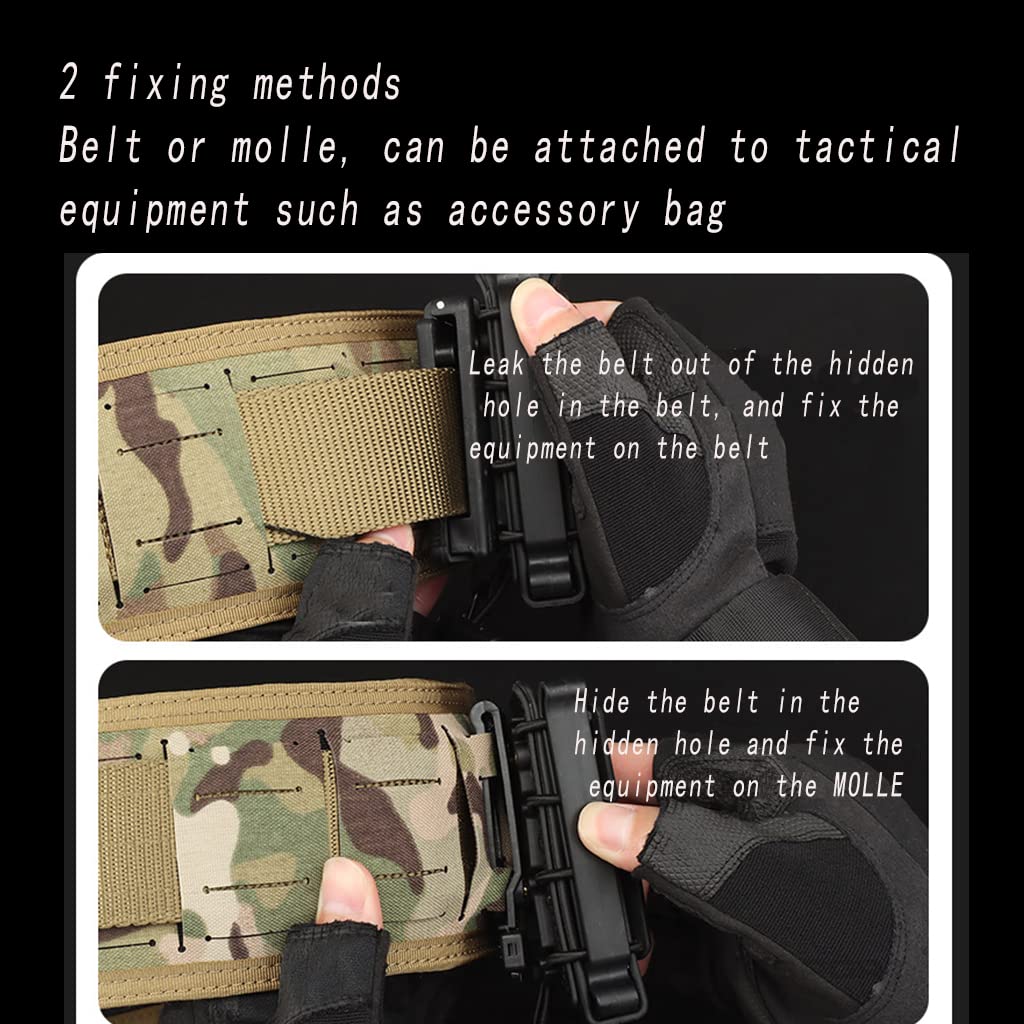 2 fixing methods
Belt or molle, can be attached to tactical equipment such as accessory bag

Leak the belt out of the hidden hole in the belt, and fix the equipment on the belt

Hide the belt in the hidden hole and fix the equipment on the MOLLE