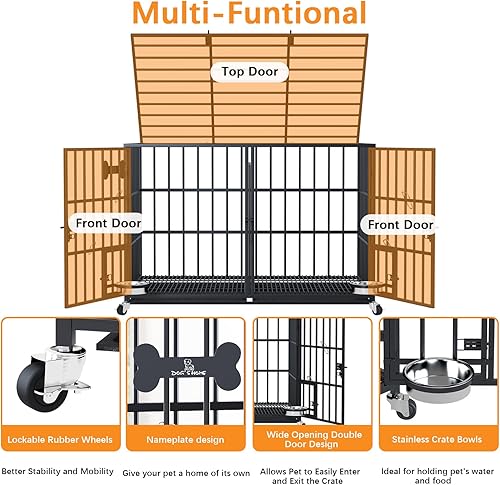 Multi-Funtional

Top Door

Front Door

Front Door

DOG'S HOME

Lockable Rubber Wheels

Better Stability and Mobility

Nameplate design

Give your pet a home of its own

Wide Opening Double Door Design

Allows Pet to Easily Enter and Exit the Crate

Stainless Crate Bowls

Ideal for holding pet's water and food