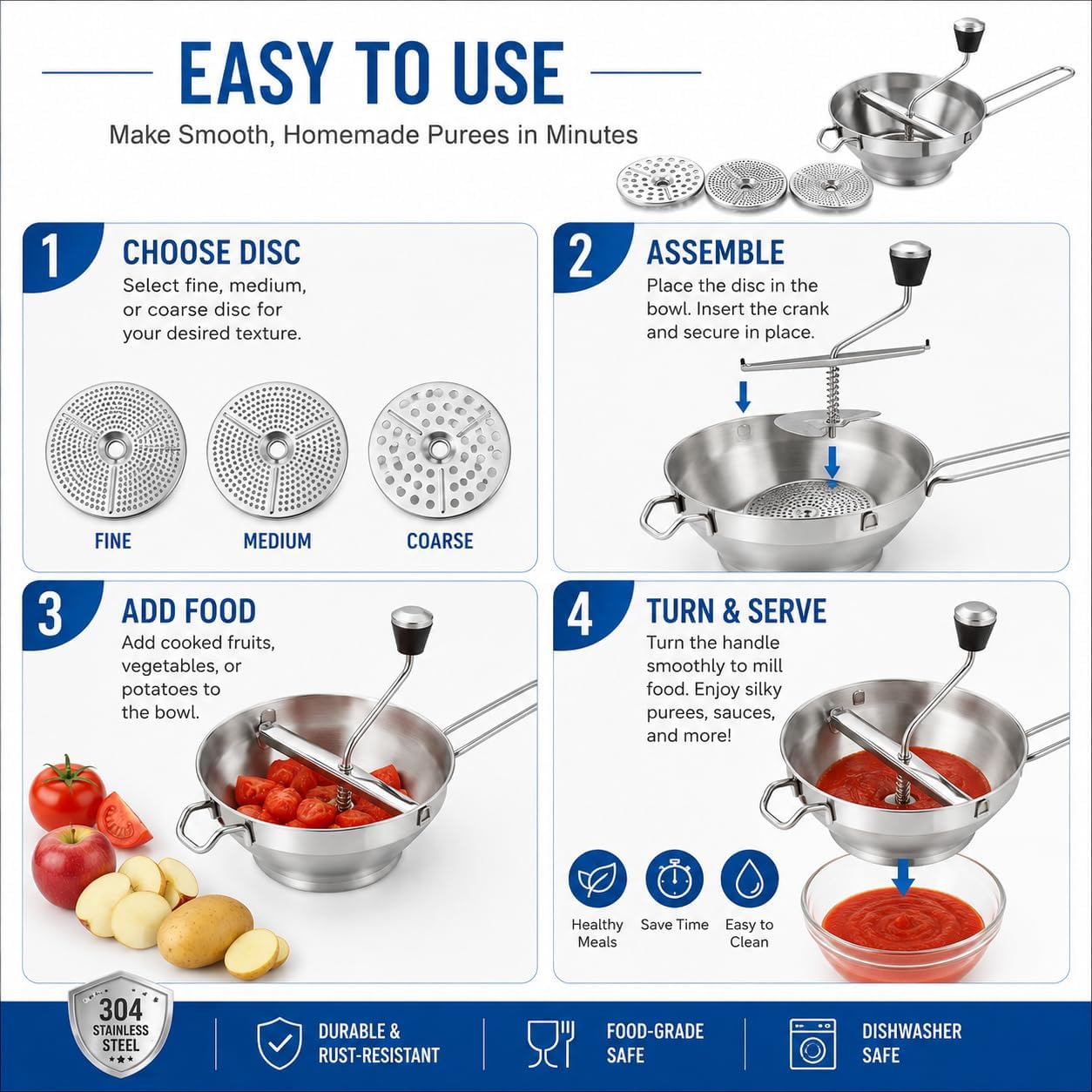 EASY TO USE

Make Smooth, Homemade Purees in Minutes

1 CHOOSE DISC

Select fine, medium, or coarse disc for your desired texture.

FINE MEDIUM COARSE

2 ASSEMBLE

Place the disc in the bowl. Insert the crank and secure in place.

3 ADD FOOD

Add cooked fruits, vegetables, or potatoes to the bowl.

4 TURN & SERVE

Turn the handle smoothly to mill food. Enjoy silky purees, sauces, and more!

Healthy Meals Save Time Easy to Clean

304 STAINLESS STEEL

DURABLE & RUST-RESISTANT

FOOD-GRADE SAFE

DISHWASHER SAFE