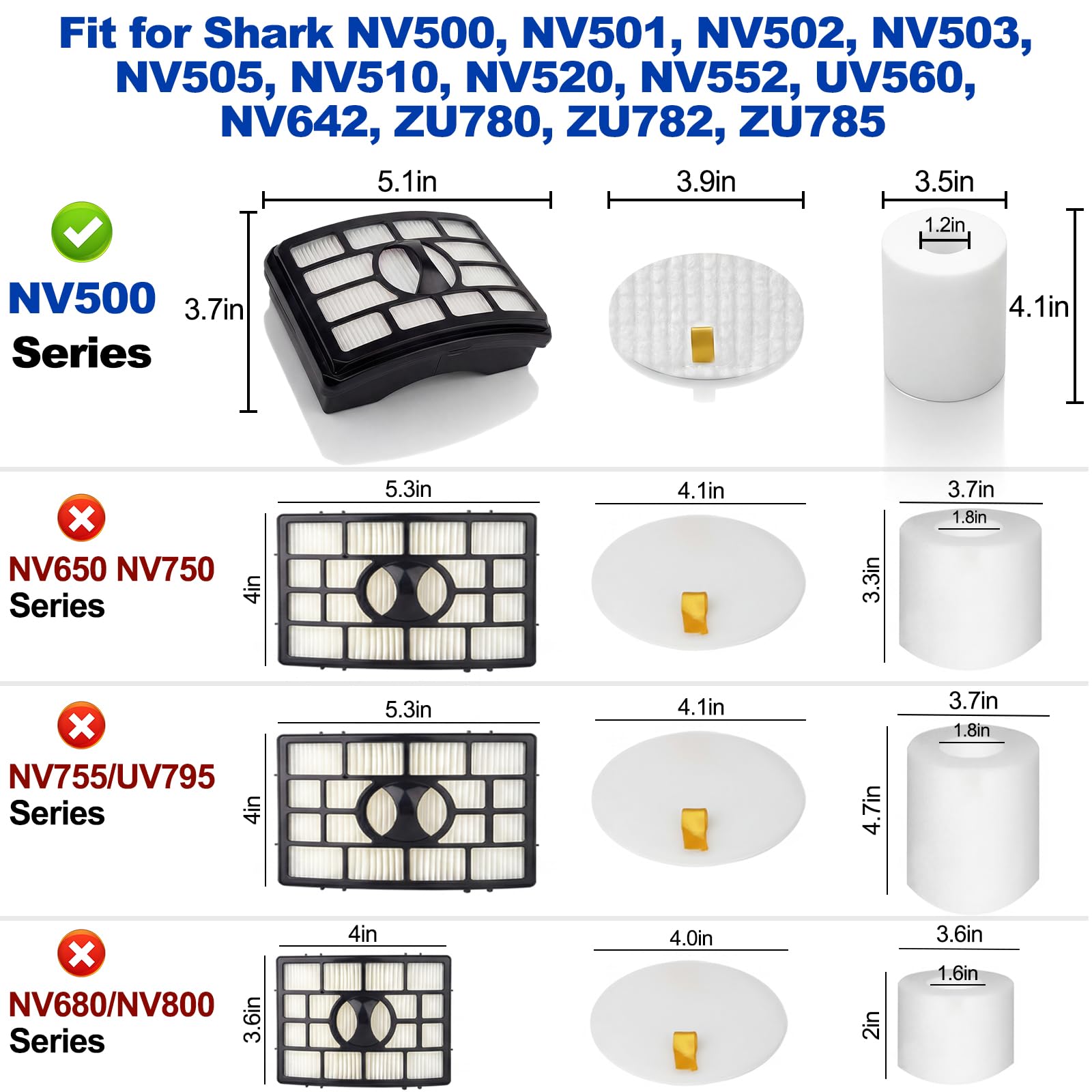 Fit for Shark NV500, NV501, NV502, NV503, NV505, NV510, NV520, NV552, UV560, NV642, ZU780, ZU782, ZU785

NV500 Series

5.1in
3.7in
3.9in
3.5in
1.2in
4.1in

NV650 NV750 Series

5.3in
4in
4.1in
3.7in
1.8in
3.3in

NV755/UV795 Series

5.3in
4in
4.1in
3.7in
1.8in
4.7in

NV680/NV800 Series

4in
3.6in
4.0in
3.6in
1.6in
2in