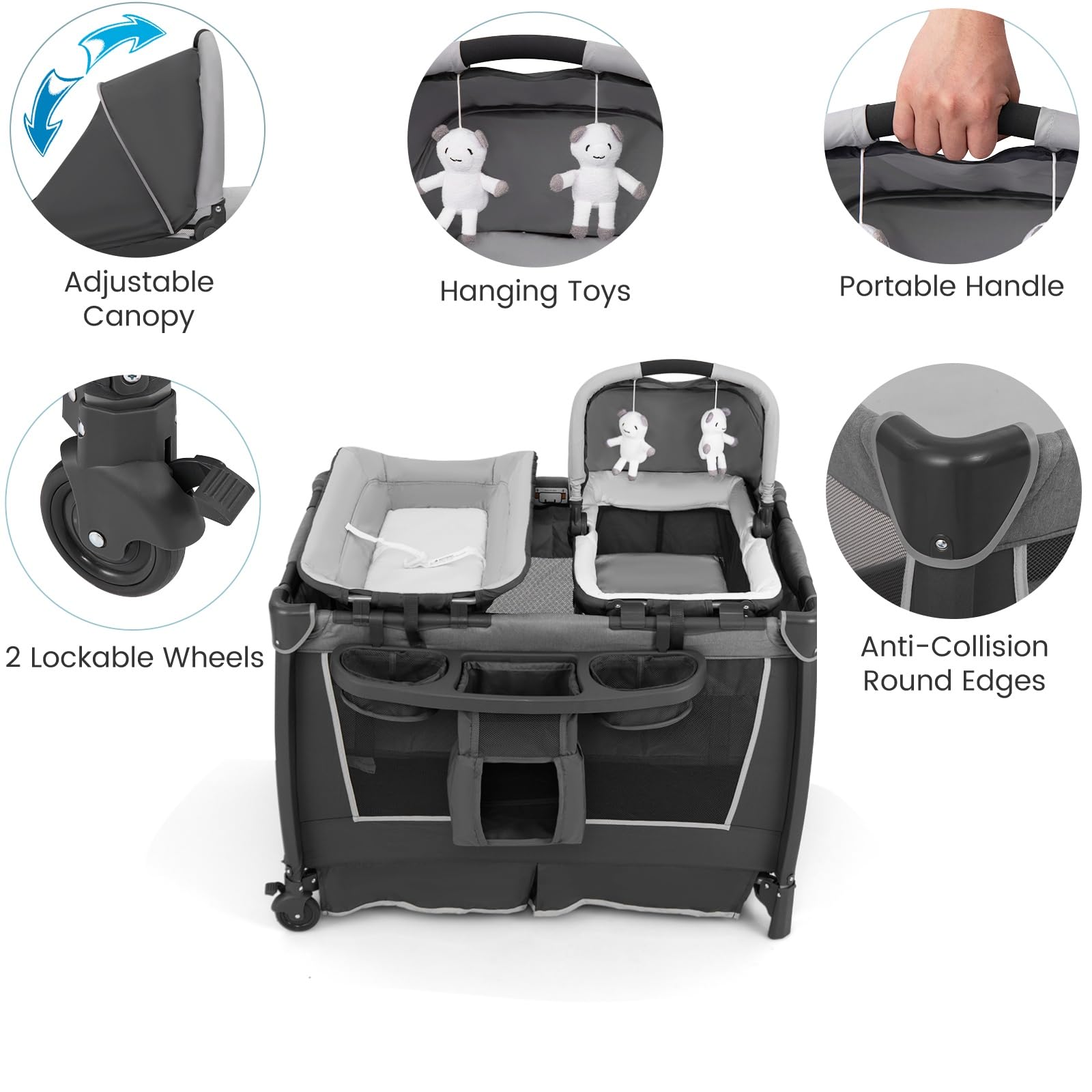 Adjustable Canopy

Hanging Toys

Portable Handle

2 Lockable Wheels

Anti-Collision Round Edges