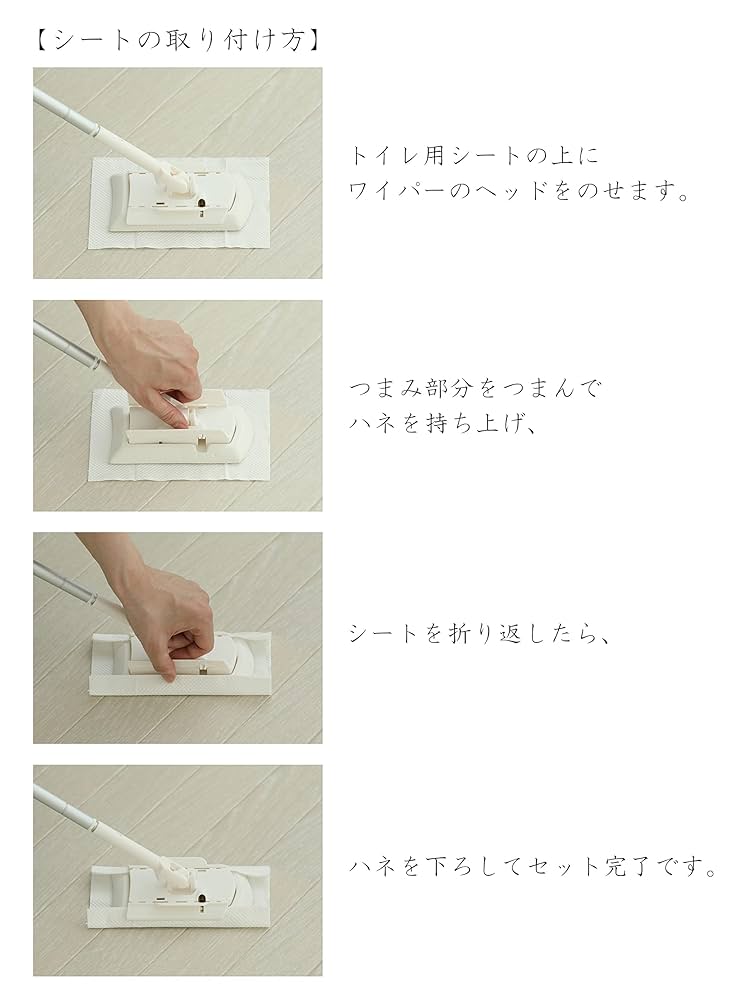 【シートの取り付け方】

トイレ用シートの上に
ワイパーのヘッドをのせます。

つまみ部分をつまんで
ハネを持ち上げ、

シートを折り返したら、

ハネを下ろしてセット完了です。