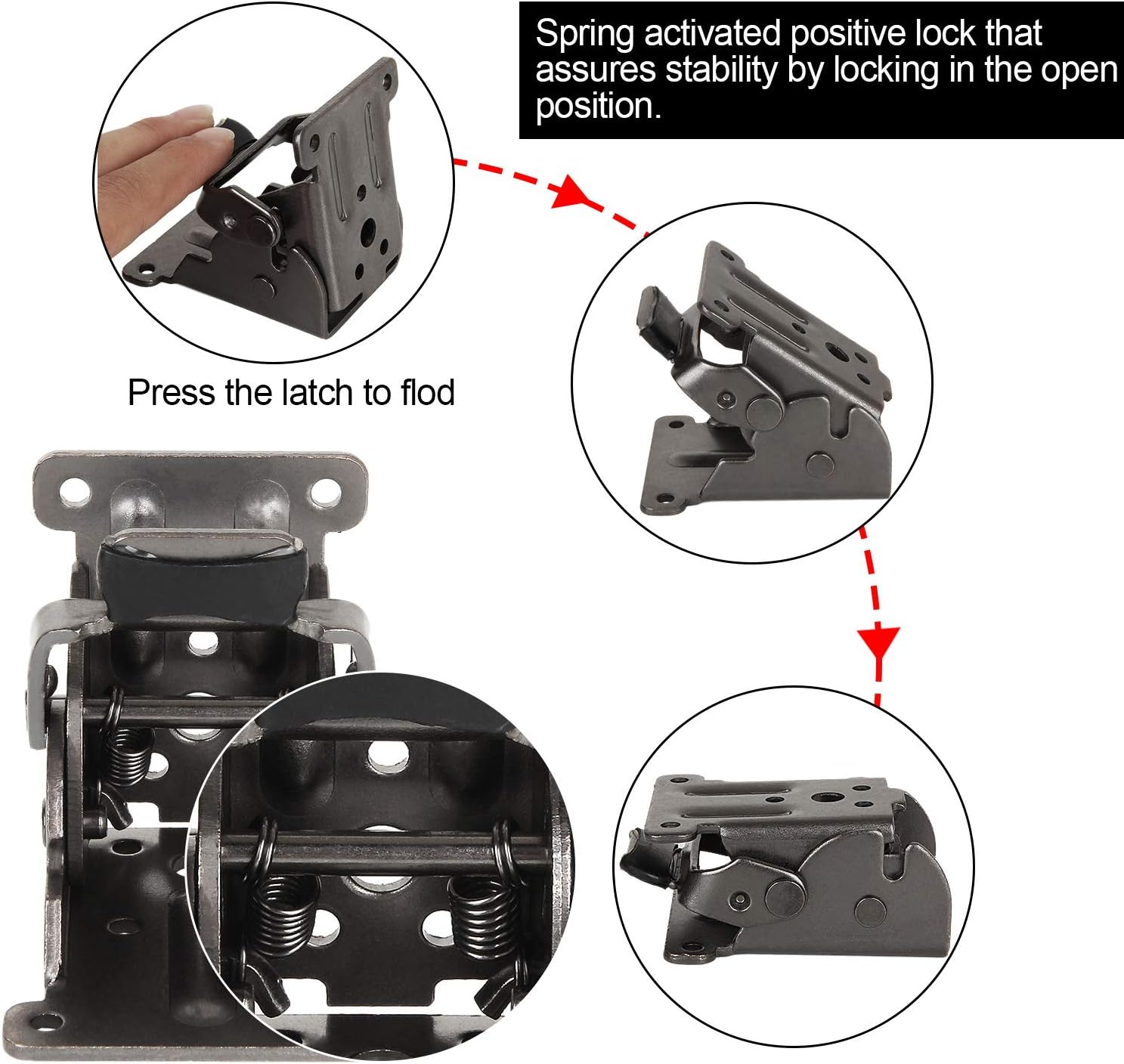 Spring activated positive lock that assures stability by locking in the open position.

Press the latch to flod