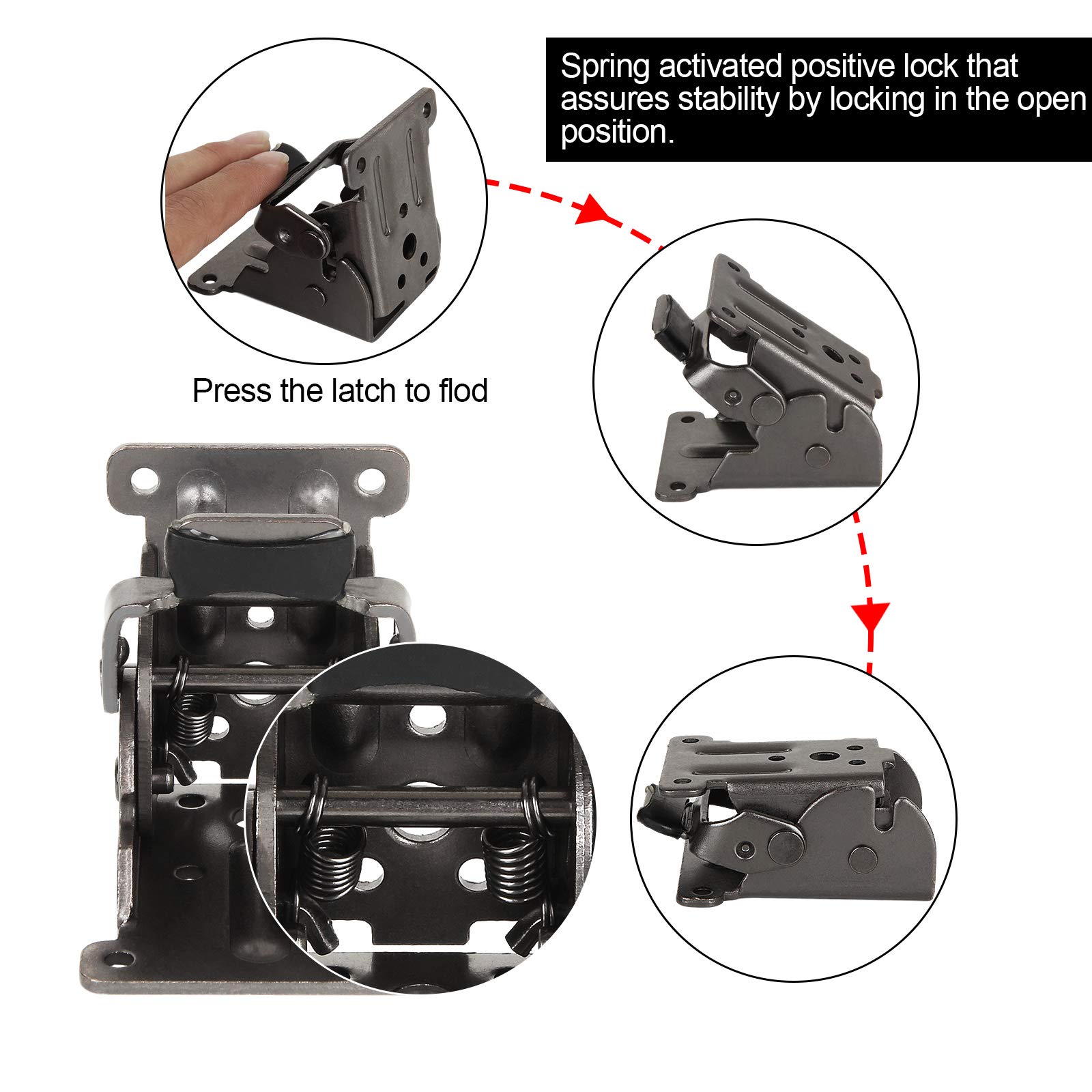 Spring activated positive lock that assures stability by locking in the open position.

Press the latch to flod