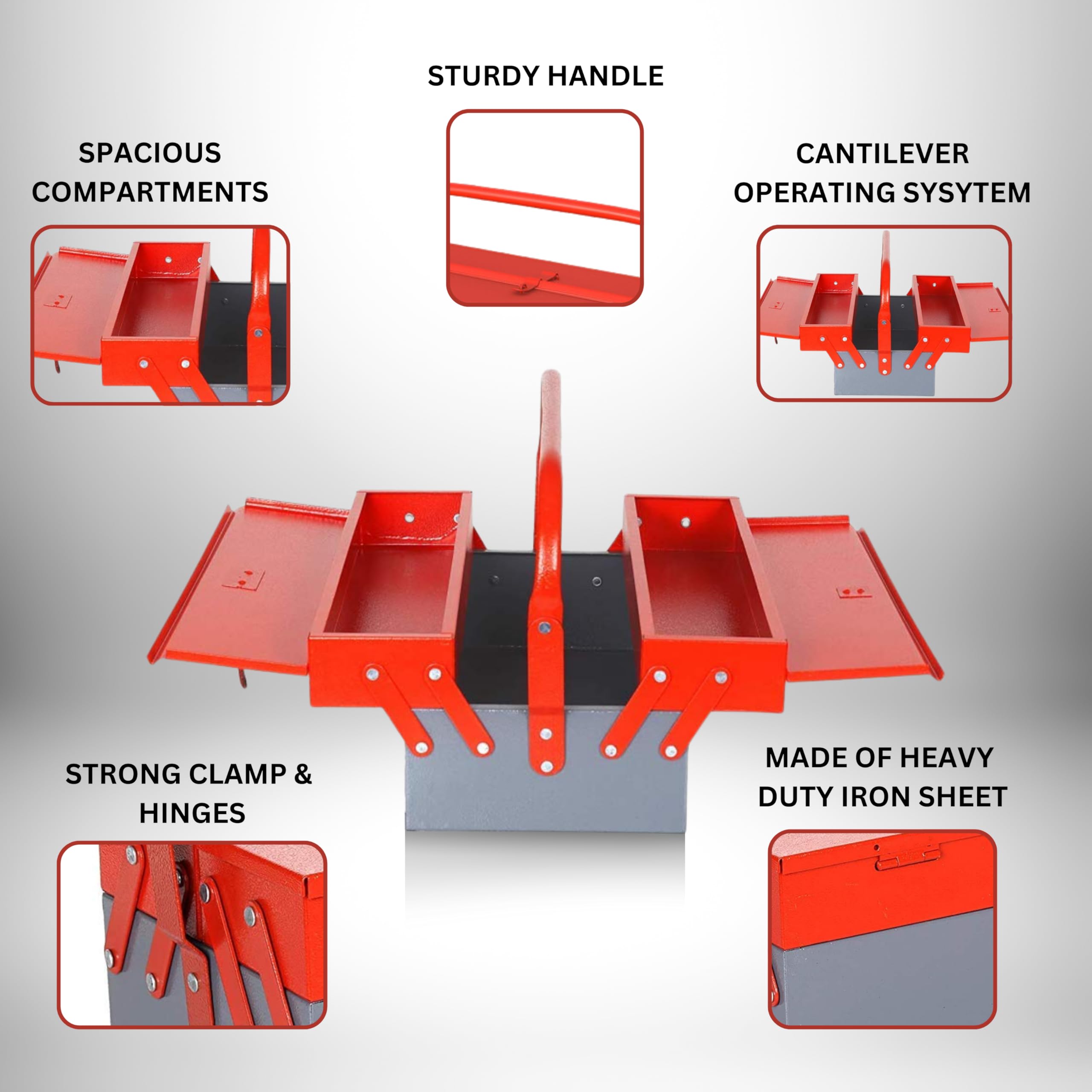 STURDY HANDLE

SPACIOUS
COMPARTMENTS

CANTILEVER
OPERATING SYSYTEM

STRONG CLAMP &
HINGES

MADE OF HEAVY
DUTY IRON SHEET