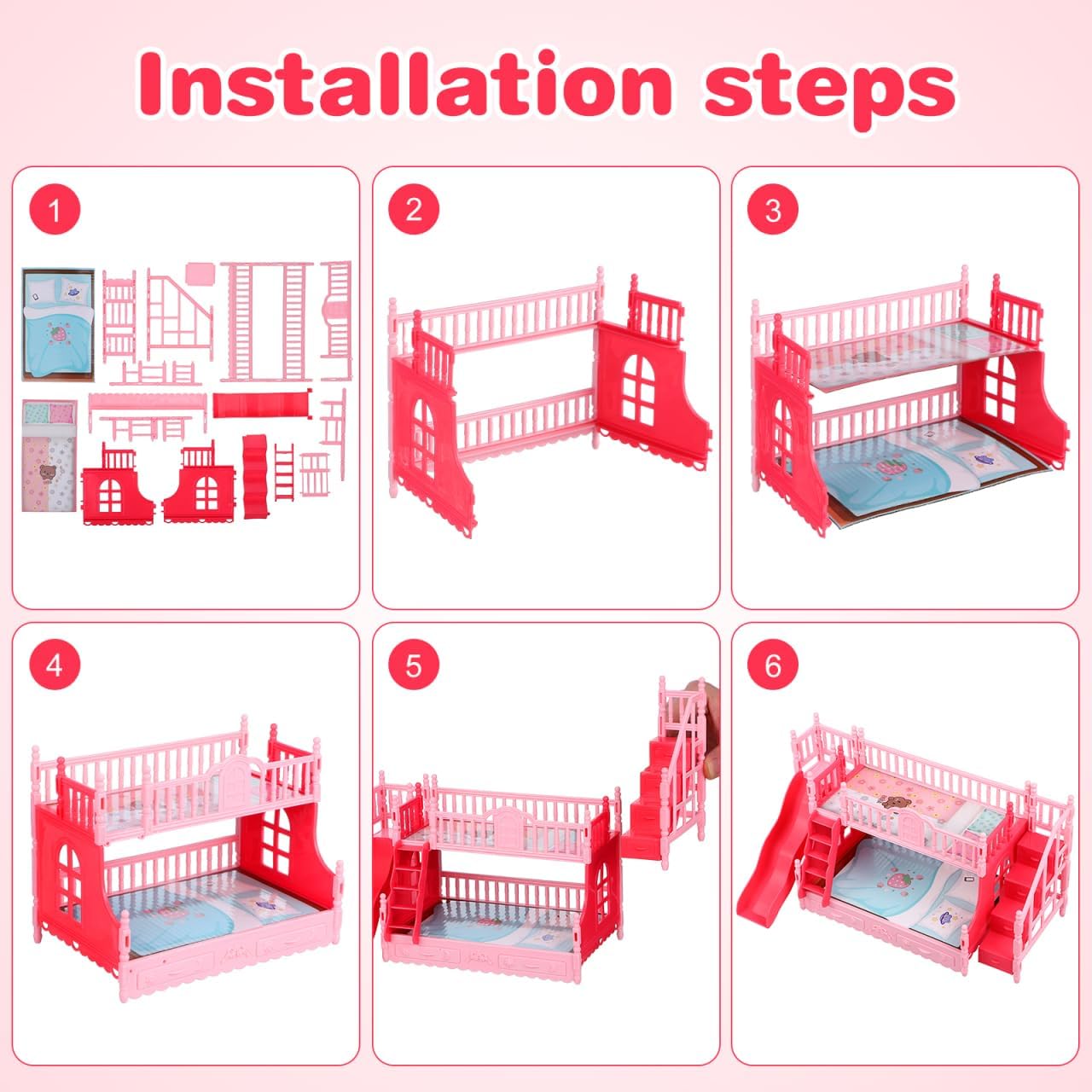 Installation steps

1

2

3

4

5

6