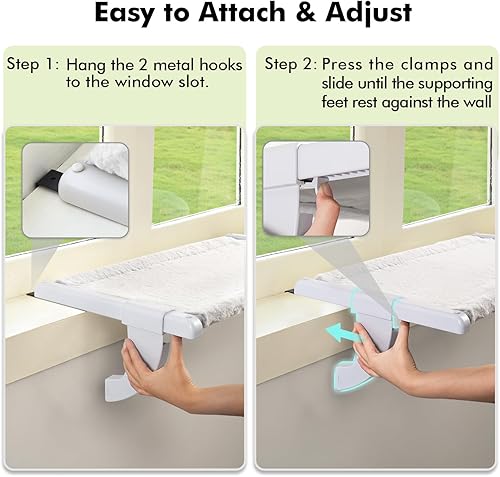 Easy to Attach & Adjust

Step 1: Hang the 2 metal hooks to the window slot.

Step 2: Press the clamps and slide until the supporting feet rest against the wall