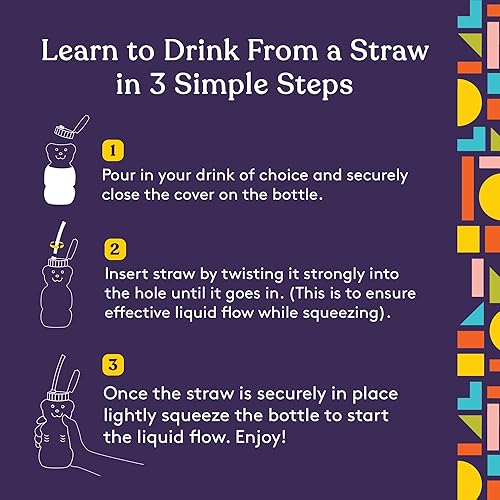 Learn to Drink From a Straw in 3 Simple Steps

1
Pour in your drink of choice and securely close the cover on the bottle.

2
Insert straw by twisting it strongly into the hole until it goes in. (This is to ensure effective liquid flow while squeezing).

3
Once the straw is securely in place lightly squeeze the bottle to start the liquid flow. Enjoy!