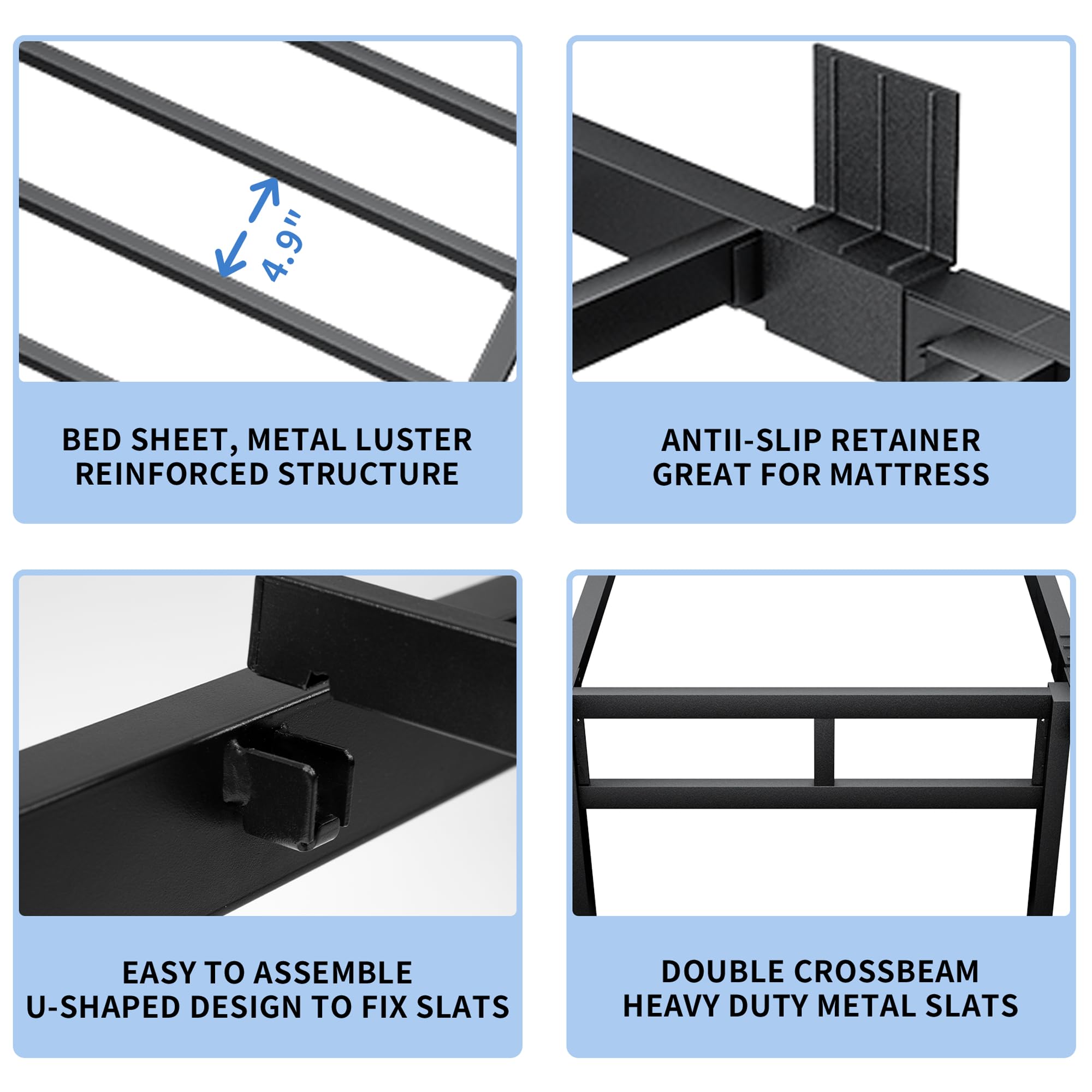 4.9"

BED SHEET, METAL LUSTER
REINFORCED STRUCTURE

ANTII-SLIP RETAINER
GREAT FOR MATTRESS

EASY TO ASSEMBLE
U-SHAPED DESIGN TO FIX SLATS

DOUBLE CROSSBEAM
HEAVY DUTY METAL SLATS