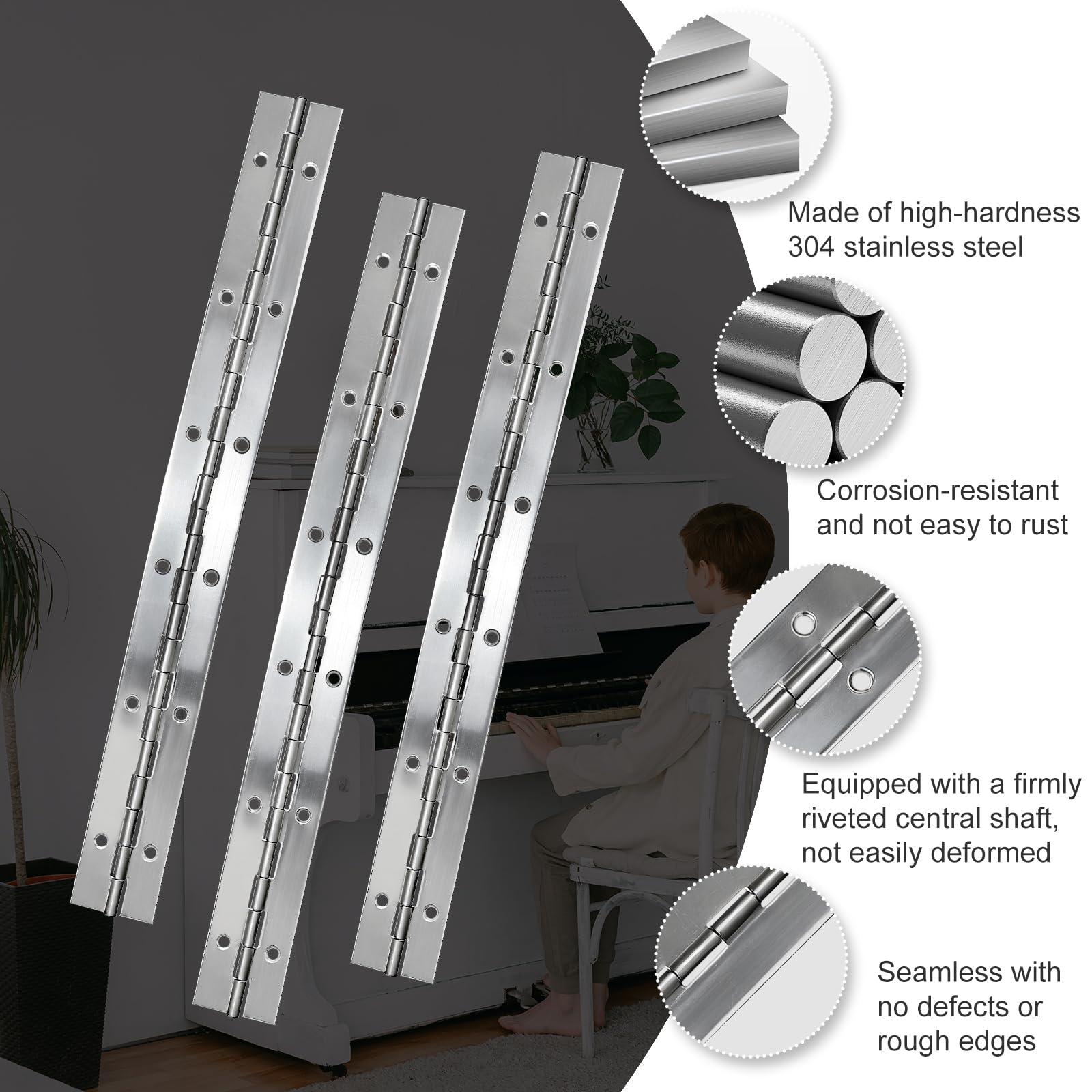 Made of high-hardness 304 stainless steel

Corrosion-resistant and not easy to rust

Equipped with a firmly riveted central shaft, not easily deformed

Seamless with no defects or rough edges