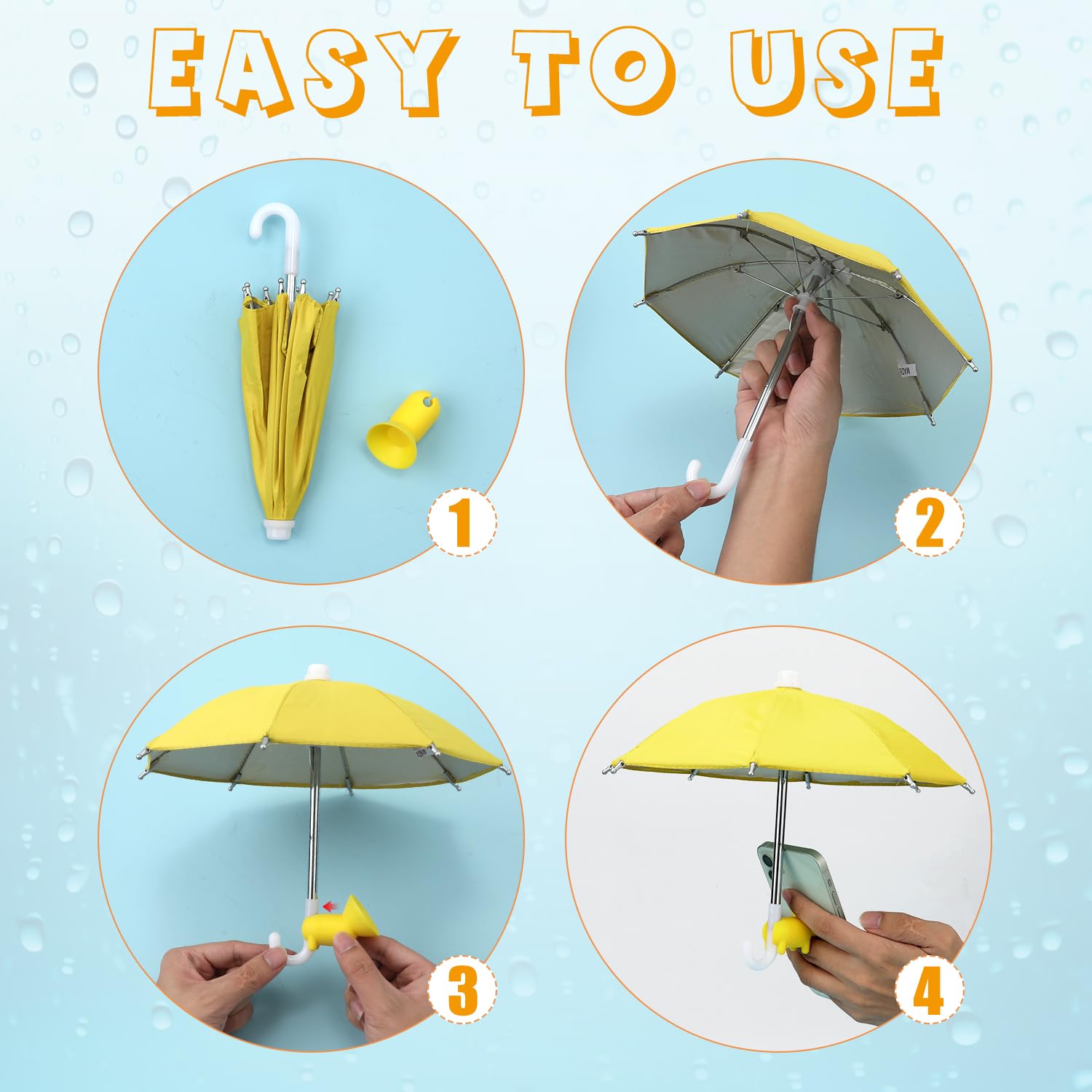 EASY TO USE

1

2

3

4