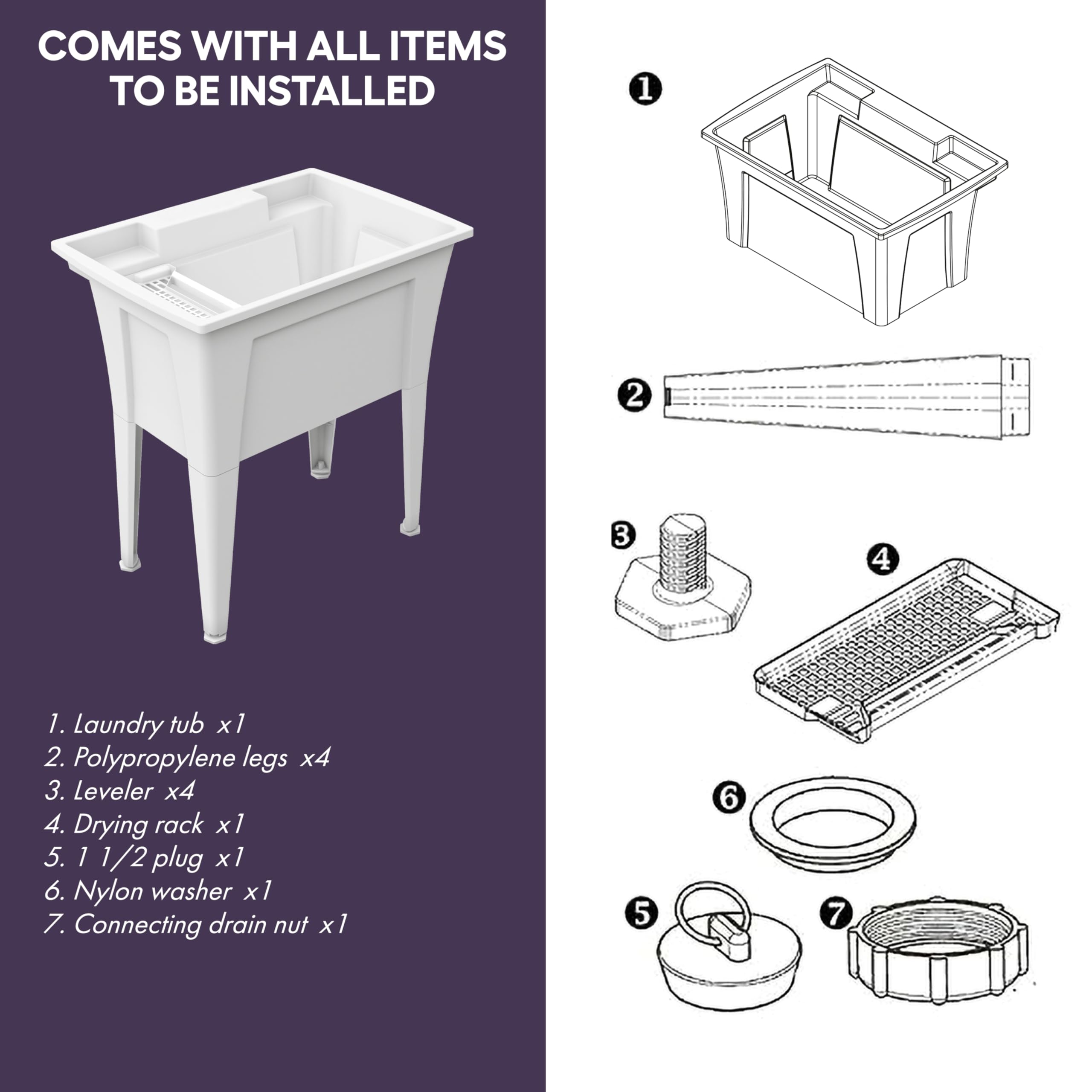 COMES WITH ALL ITEMS TO BE INSTALLED

1. Laundry tub x1
2. Polypropylene legs x4
3. Leveler x4
4. Drying rack x1
5. 1 1/2 plug x1
6. Nylon washer x1
7. Connecting drain nut x1

1

2

3

4

6

5

7