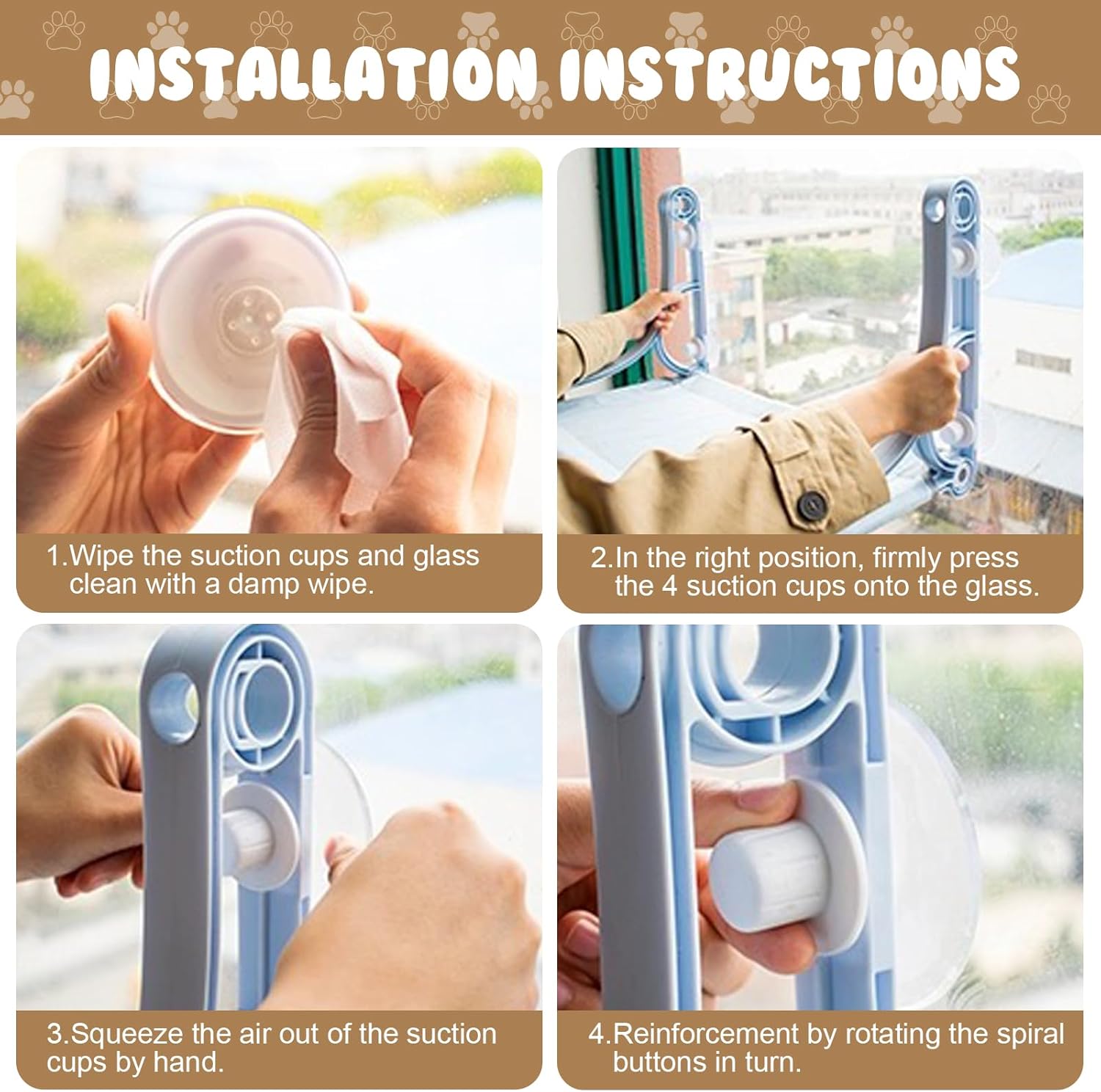 INSTALLATION INSTRUCTIONS

1.Wipe the suction cups and glass clean with a damp wipe.

2.In the right position, firmly press the 4 suction cups onto the glass.

3.Squeeze the air out of the suction cups by hand.

4.Reinforcement by rotating the spiral buttons in turn.