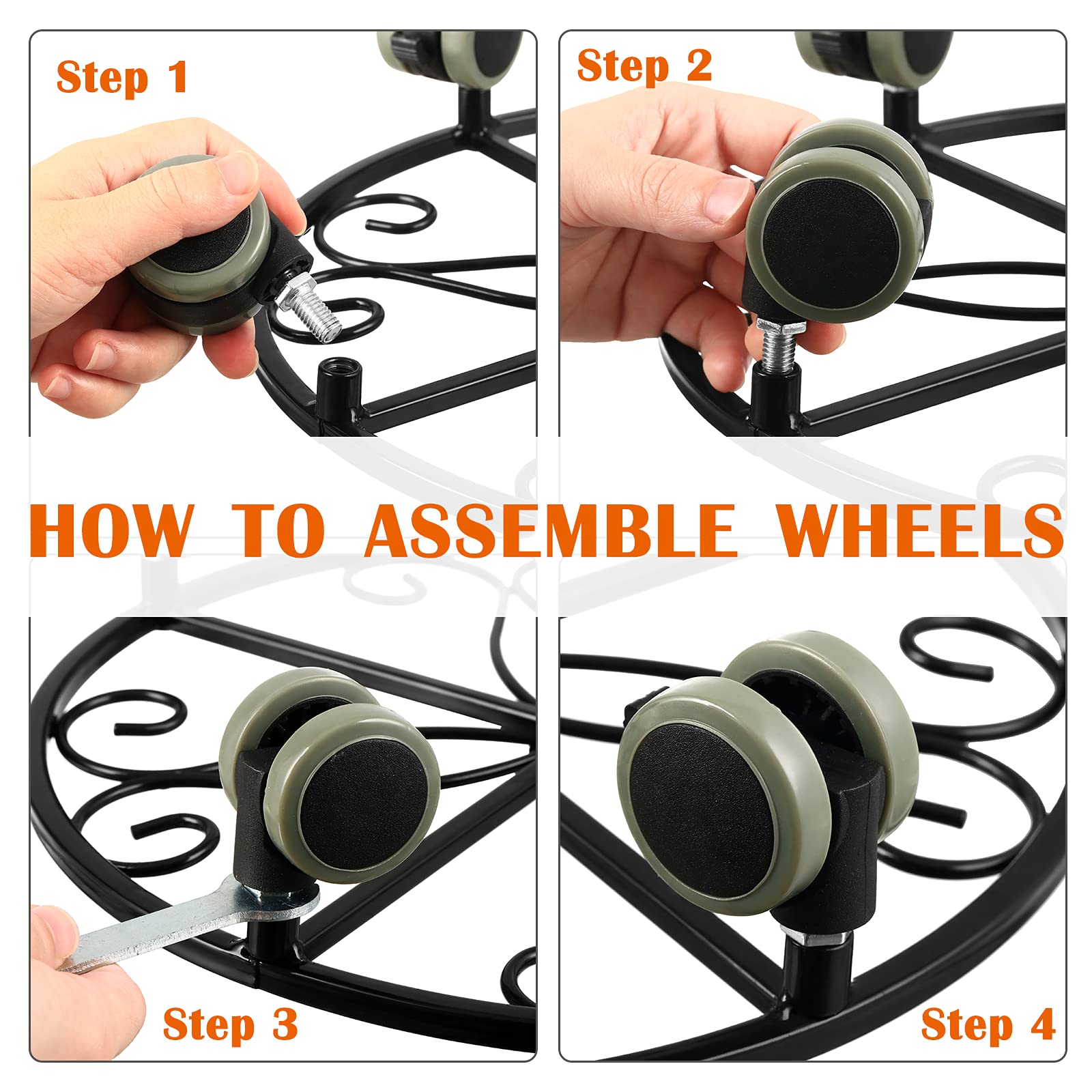 Step 1

Step 2

HOW TO ASSEMBLE WHEELS

Step 3

Step 4