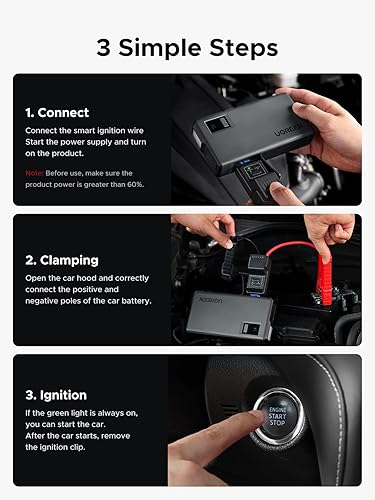 3 Simple Steps

1. Connect

Connect the smart ignition wire Start the power supply and turn on the product.

Note: Before use, make sure the product power is greater than 60%.

UGREEN

2. Clamping

Open the car hood and correctly connect the positive and negative poles of the car battery.

UGREEN

3. Ignition

If the green light is always on, you can start the car. After the car starts, remove the ignition clip.

ENGINE START STOP