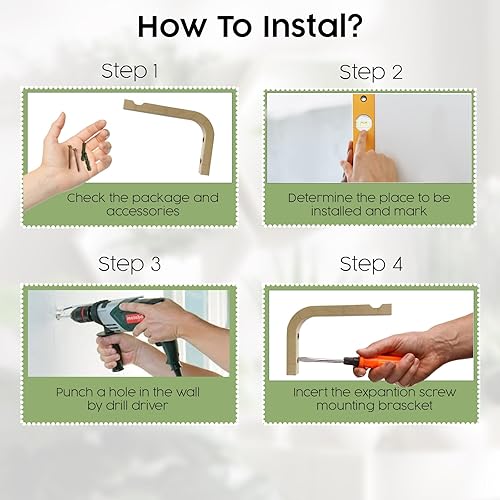 How To Instal?

Step 1

Check the package and accessories

Step 2

Determine the place to be installed and mark

Step 3

metabo

Punch a hole in the wall by drill driver

Step 4

Incert the expantion screw mounting brascket