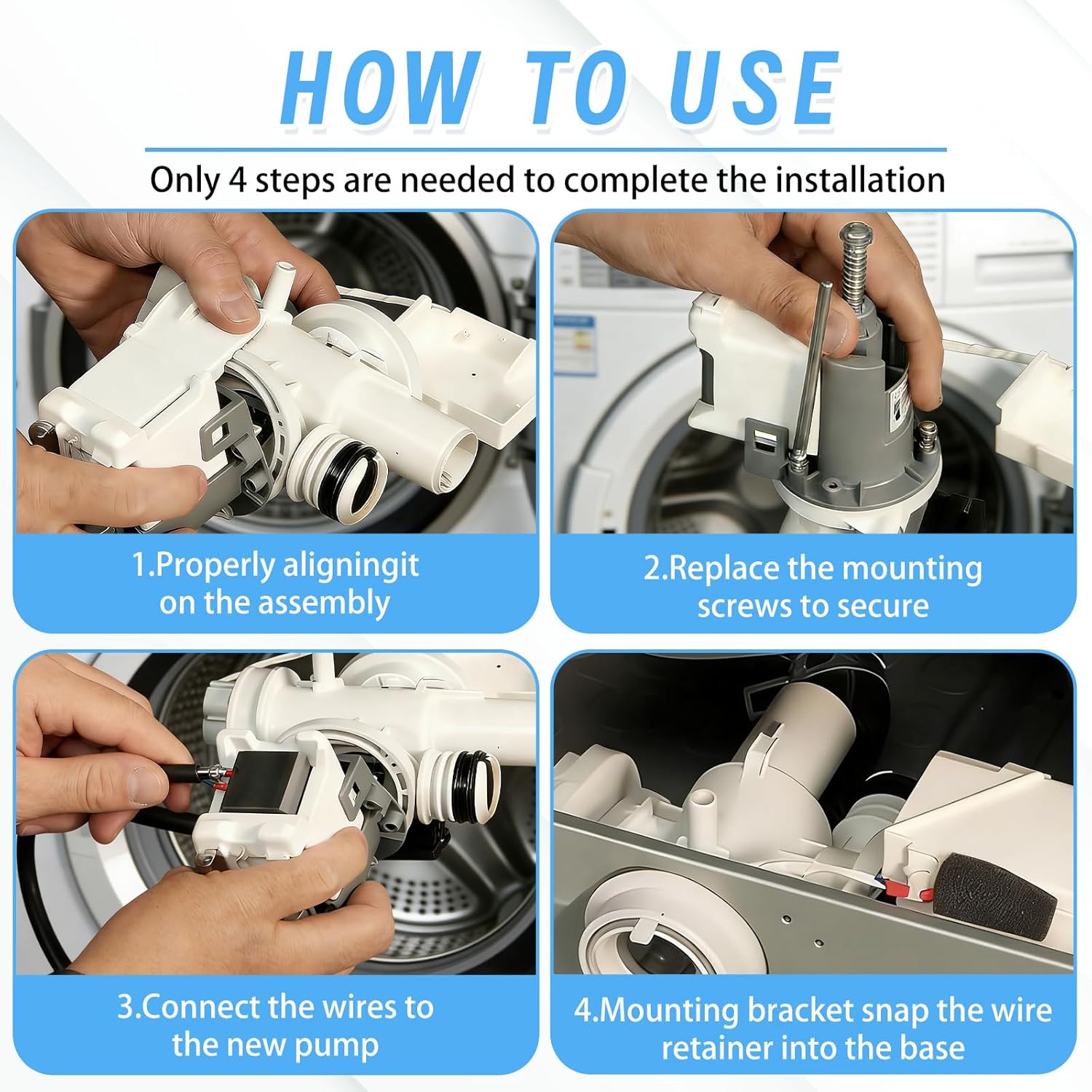 HOW TO USE

Only 4 steps are needed to complete the installation

1.Properly aligningit on the assembly

2.Replace the mounting screws to secure

3.Connect the wires to the new pump

4.Mounting bracket snap the wire retainer into the base