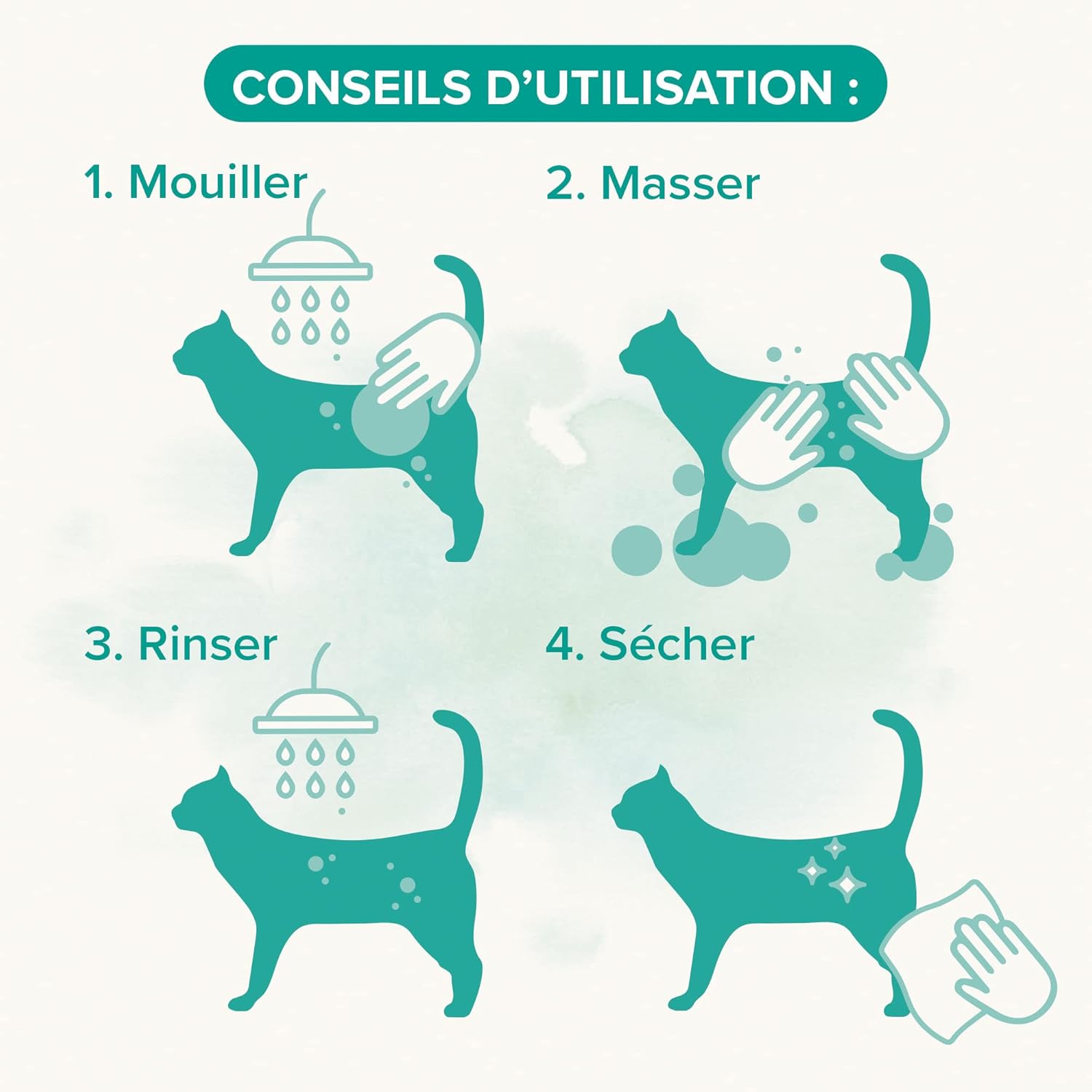 CONSEILS D'UTILISATION :

1. Mouiller

2. Masser

3. Rinser

4. Sécher