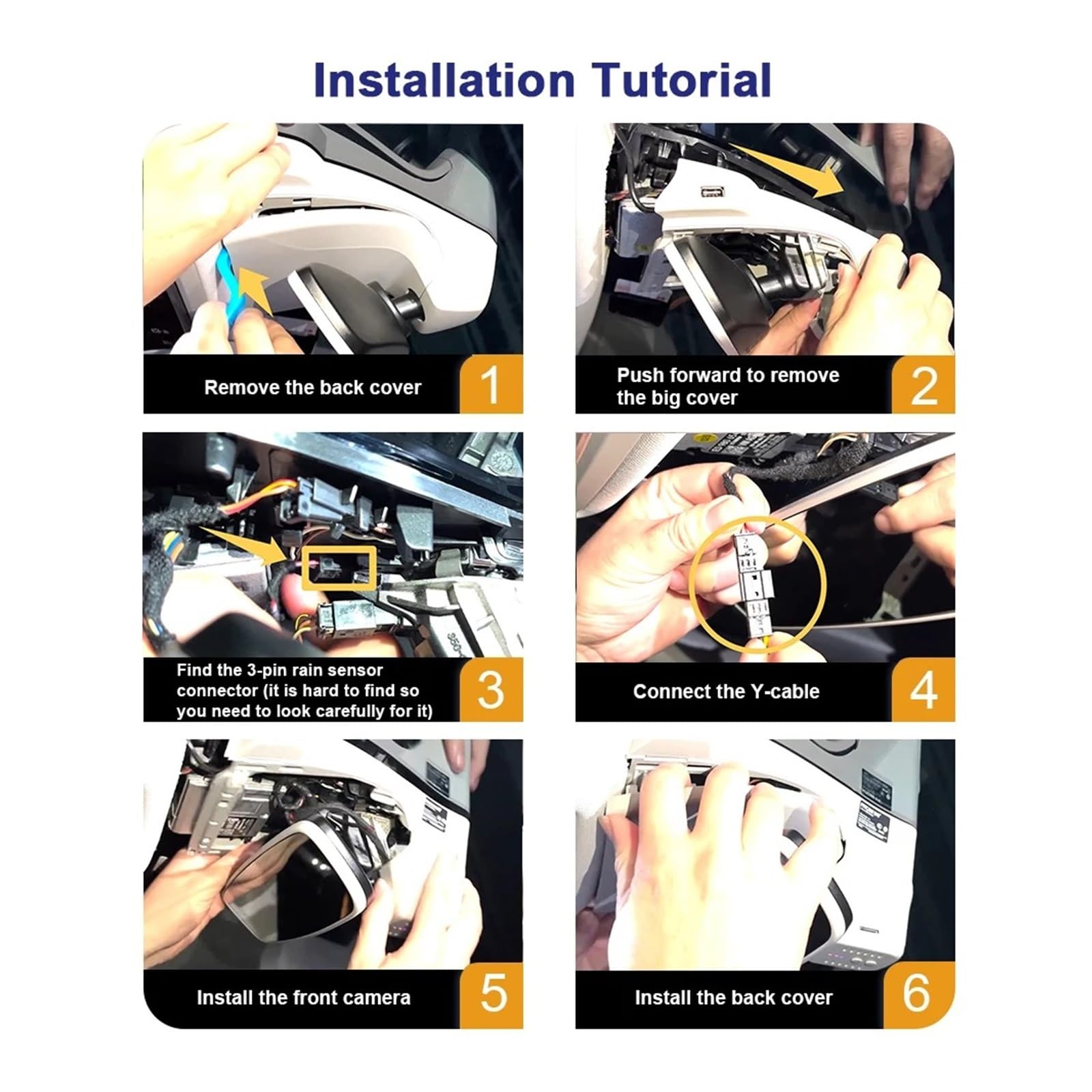 Installation Tutorial

Remove the back cover 1

Push forward to remove the big cover 2

Find the 3-pin rain sensor connector (it is hard to find so you need to look carefully for it) 3

Connect the Y-cable 4

Install the front camera 5

Install the back cover 6