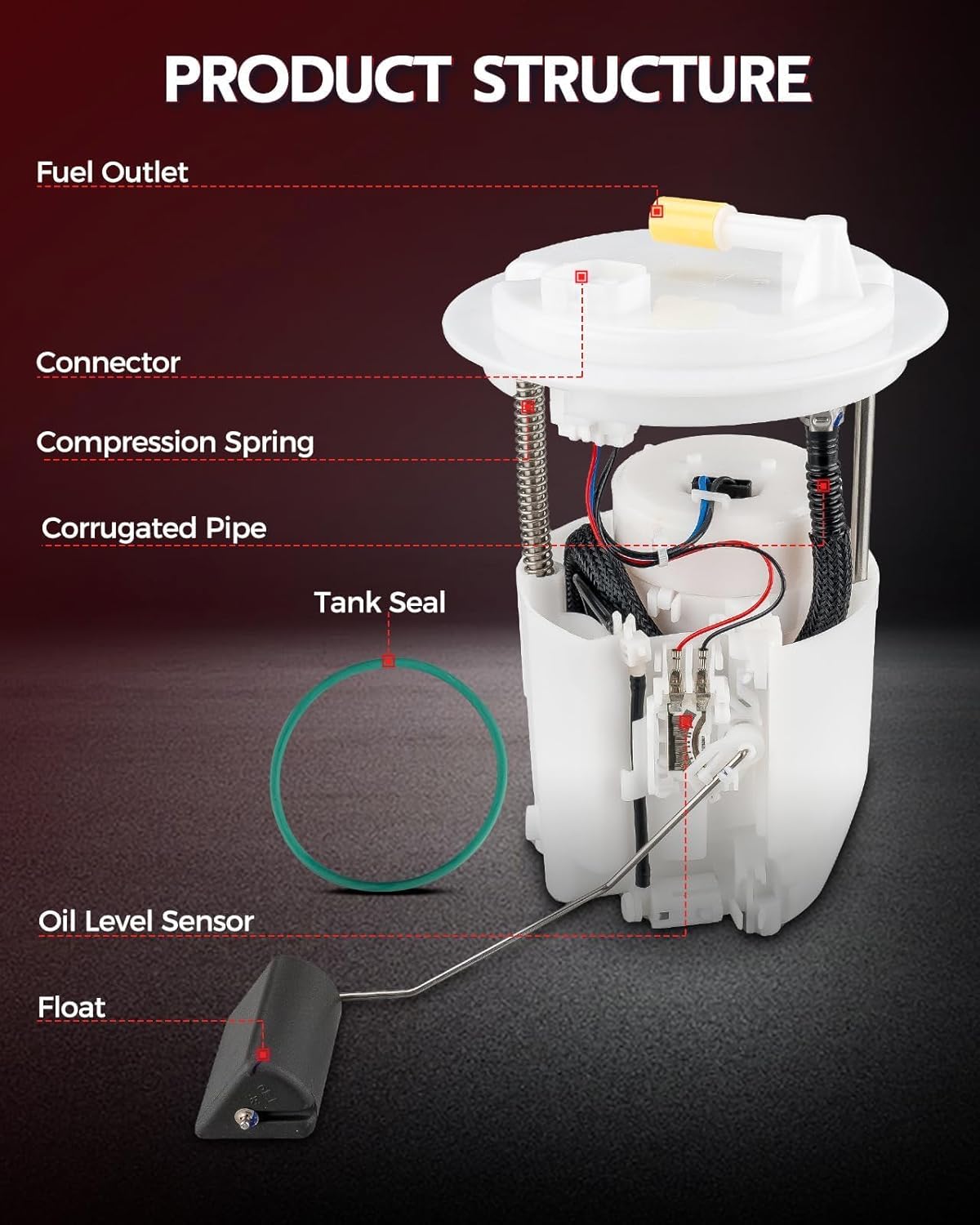 PRODUCT STRUCTURE

Fuel Outlet

Connector

Compression Spring

Corrugated Pipe

Tank Seal

Oil Level Sensor

Float