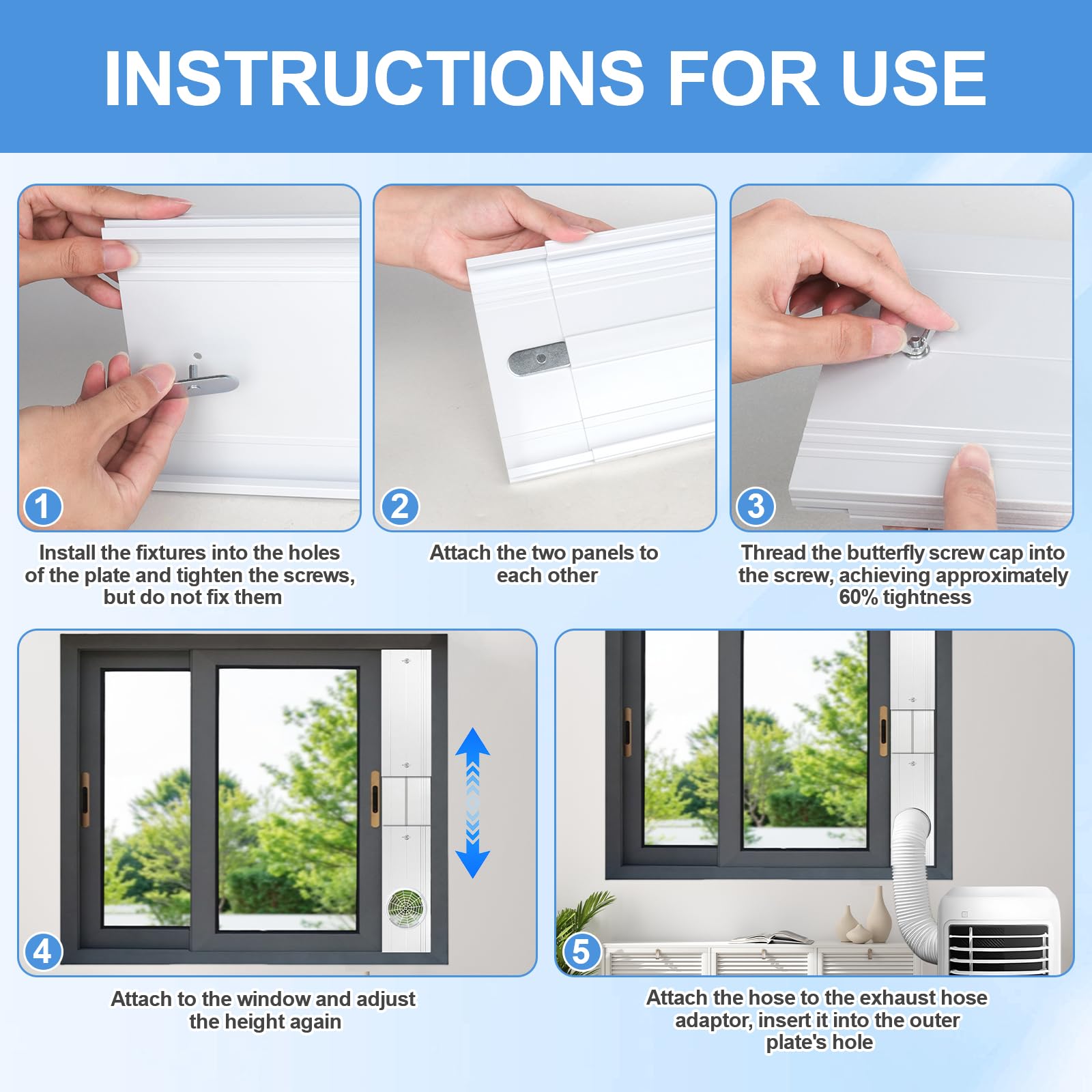 INSTRUCTIONS FOR USE

1
Install the fixtures into the holes of the plate and tighten the screws, but do not fix them

2
Attach the two panels to each other

3
Thread the butterfly screw cap into the screw, achieving approximately 60% tightness

4
Attach to the window and adjust the height again

5
Attach the hose to the exhaust hose adaptor, insert it into the outer plate's hole