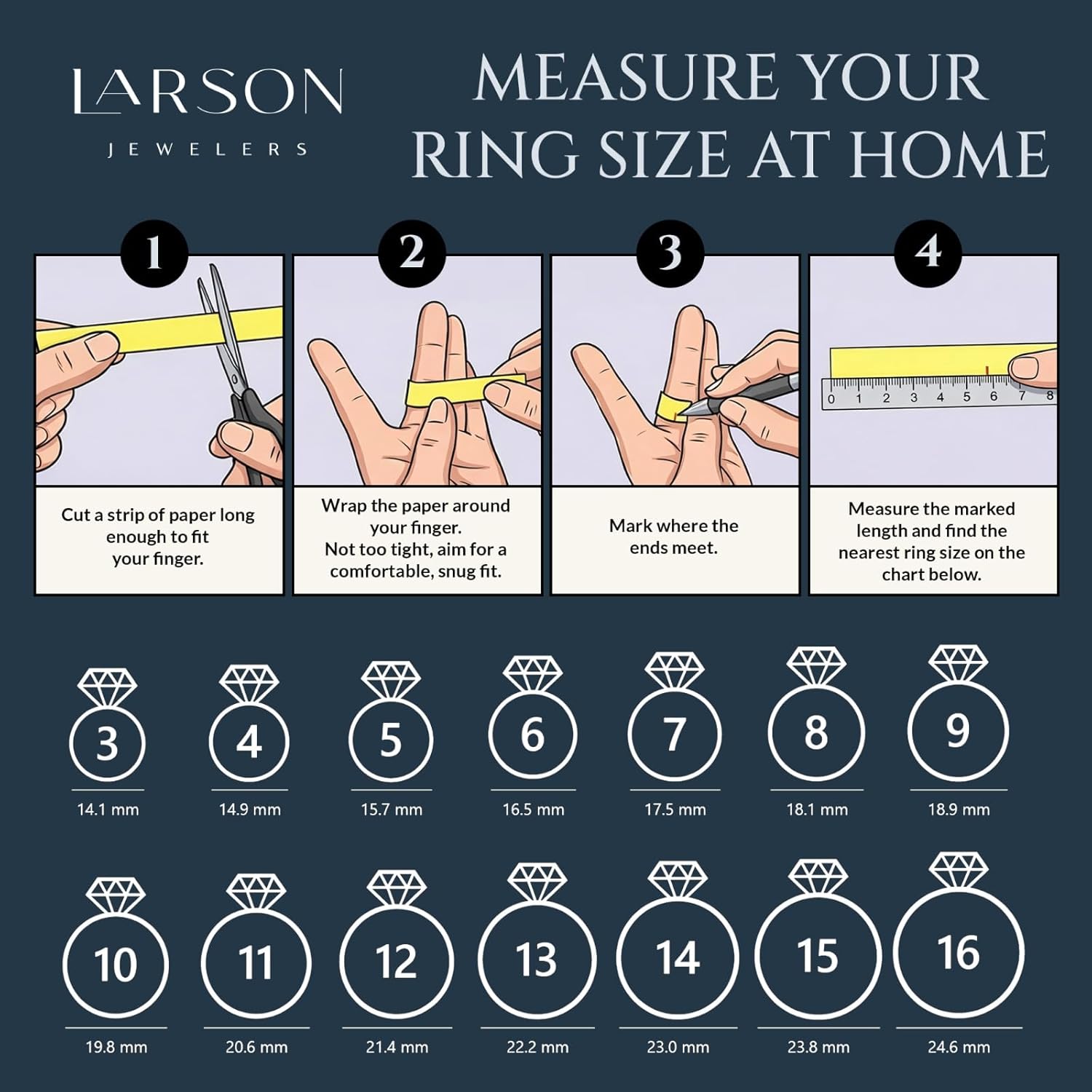 LARSON
JEWELERS

MEASURE YOUR RING SIZE AT HOME

1
Cut a strip of paper long enough to fit your finger.

2
Wrap the paper around your finger.
Not too tight, aim for a comfortable, snug fit.

3
Mark where the ends meet.

4
0 1 2 3 4 5 6 7 8
Measure the marked length and find the nearest ring size on the chart below.

3
14.1 mm
4
14.9 mm
5
15.7 mm
6
16.5 mm
7
17.5 mm
8
18.1 mm
9
18.9 mm
10
19.8 mm
11
20.6 mm
12
21.4 mm
13
22.2 mm
14
23.0 mm
15
23.8 mm
16
24.6 mm