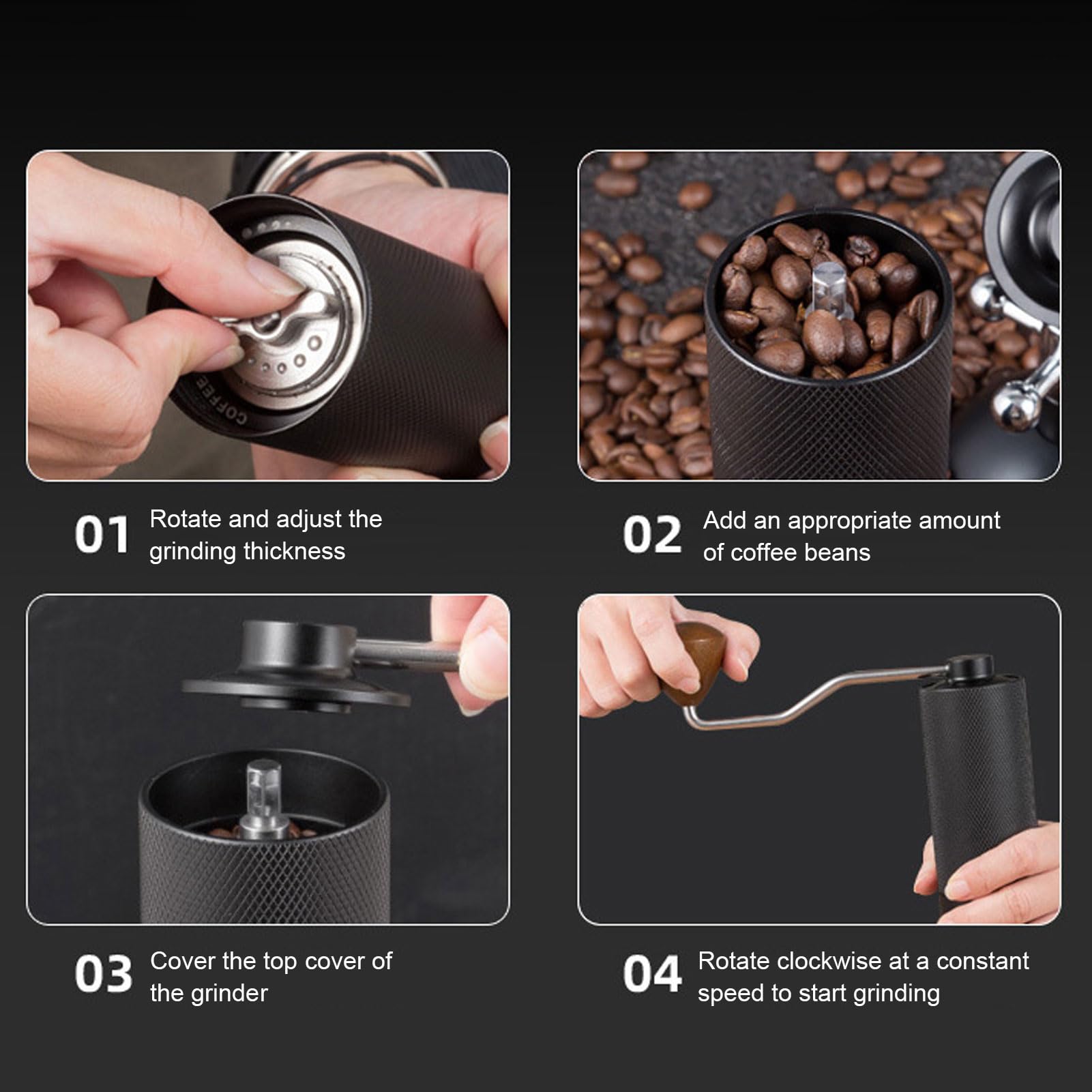 COFFEE

01 Rotate and adjust the grinding thickness

02 Add an appropriate amount of coffee beans

03 Cover the top cover of the grinder

04 Rotate clockwise at a constant speed to start grinding