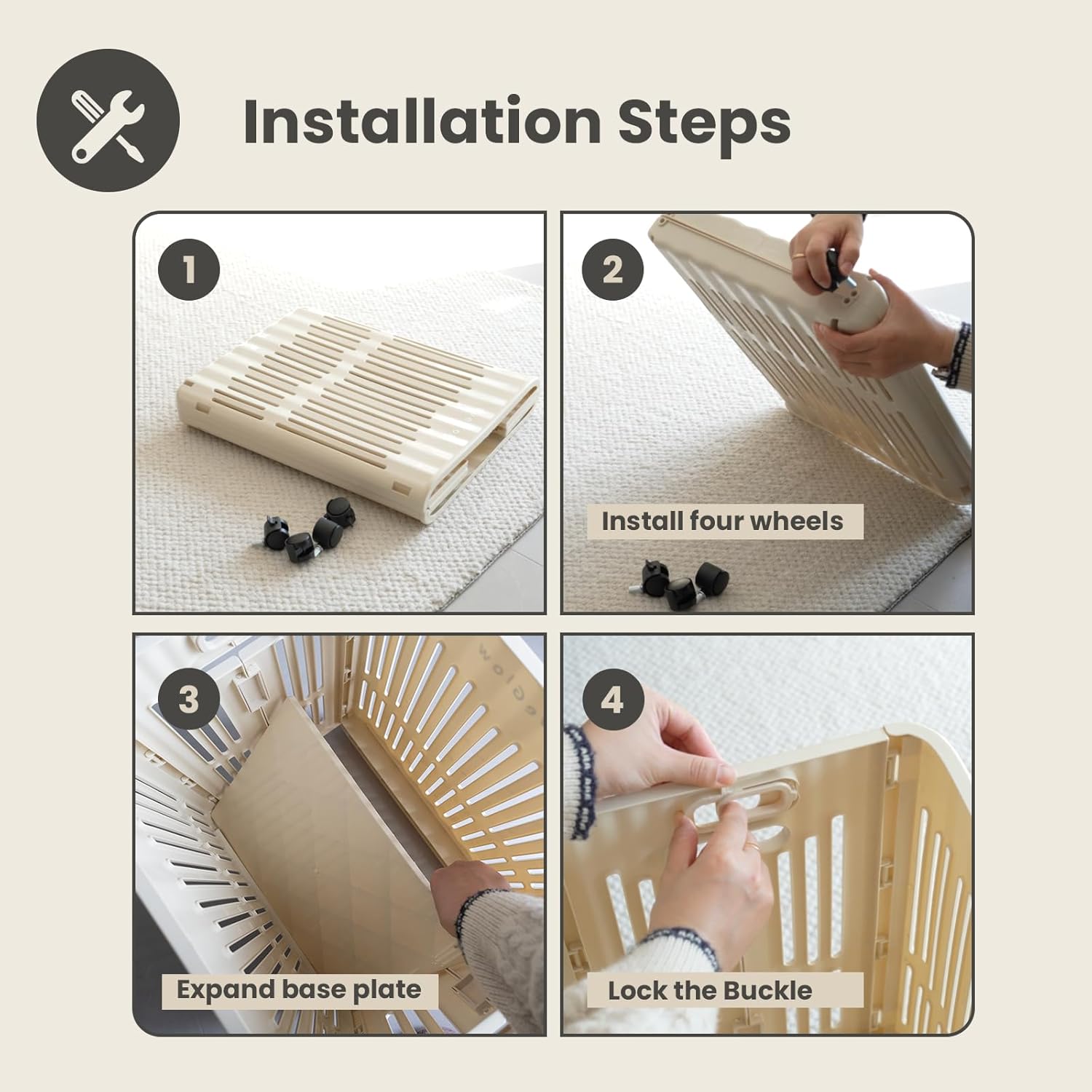 Installation Steps

1

2

Install four wheels

3

Expand base plate

4

Lock the Buckle