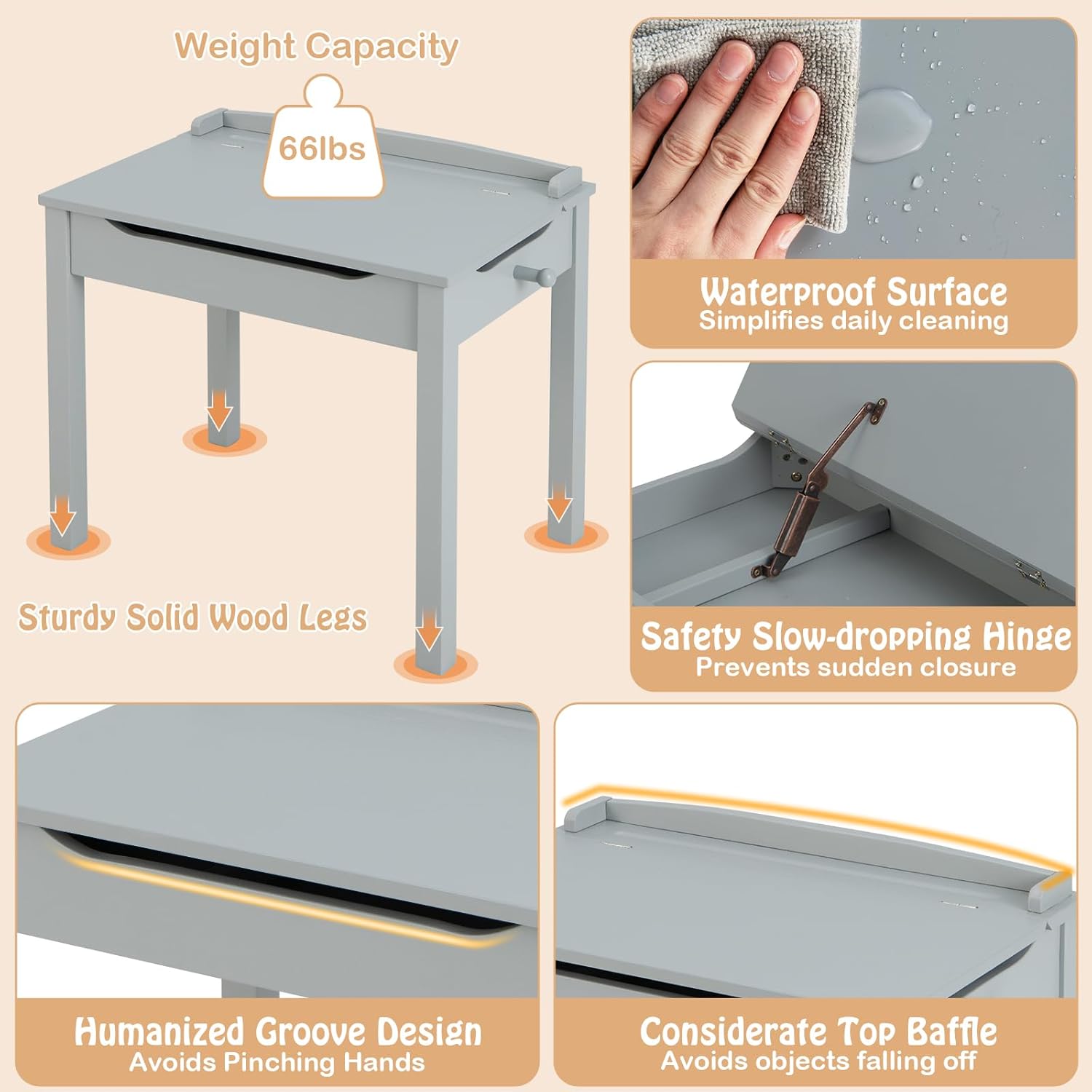 Weight Capacity

66lbs

Sturdy Solid Wood Legs

Waterproof Surface
Simplifies daily cleaning

Safety Slow-dropping Hinge
Prevents sudden closure

Humanized Groove Design
Avoids Pinching Hands

Considerate Top Baffle
Avoids objects falling off