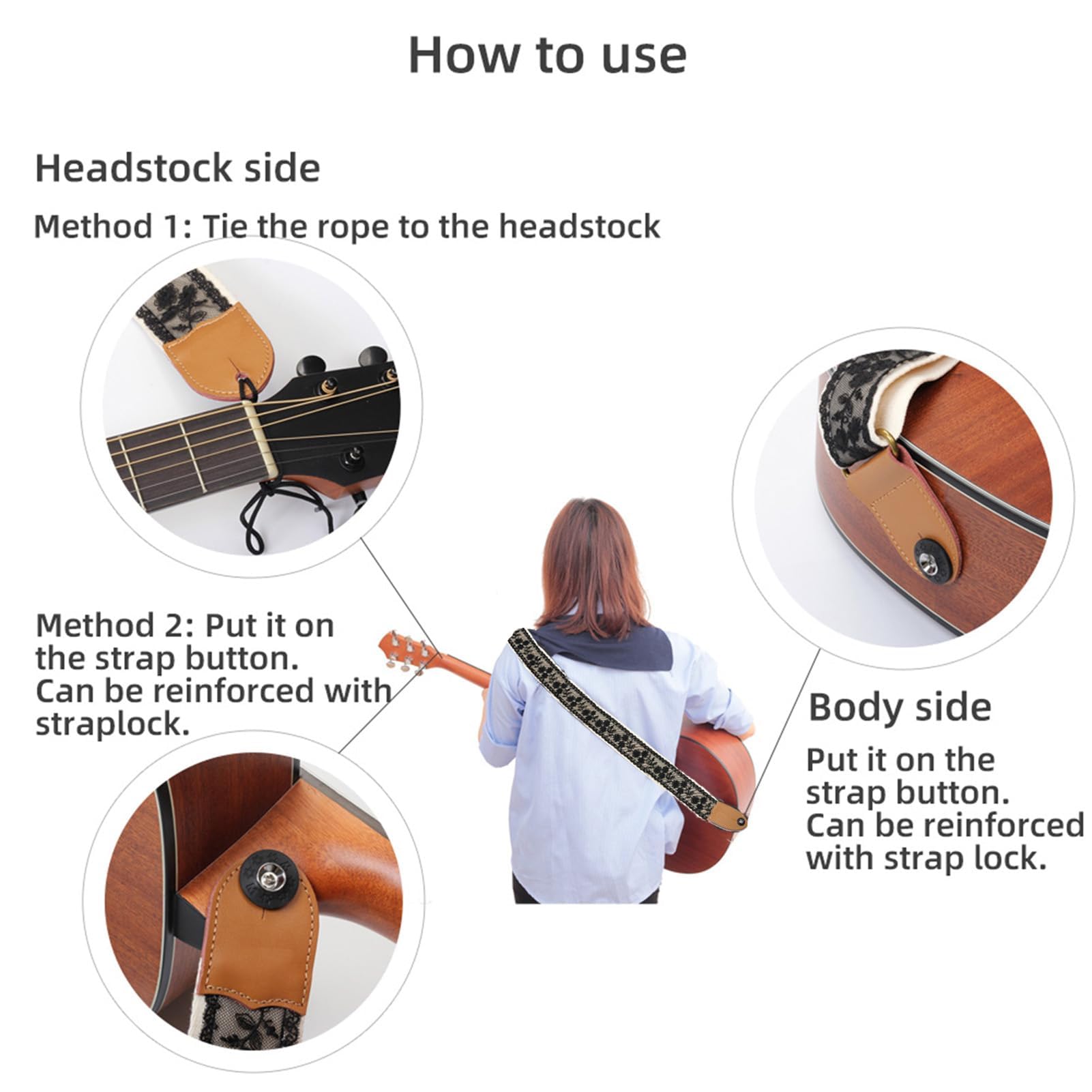 How to use

Headstock side

Method 1: Tie the rope to the headstock

Method 2: Put it on the strap button. Can be reinforced with straplock.

Body side

Put it on the strap button. Can be reinforced with strap lock.