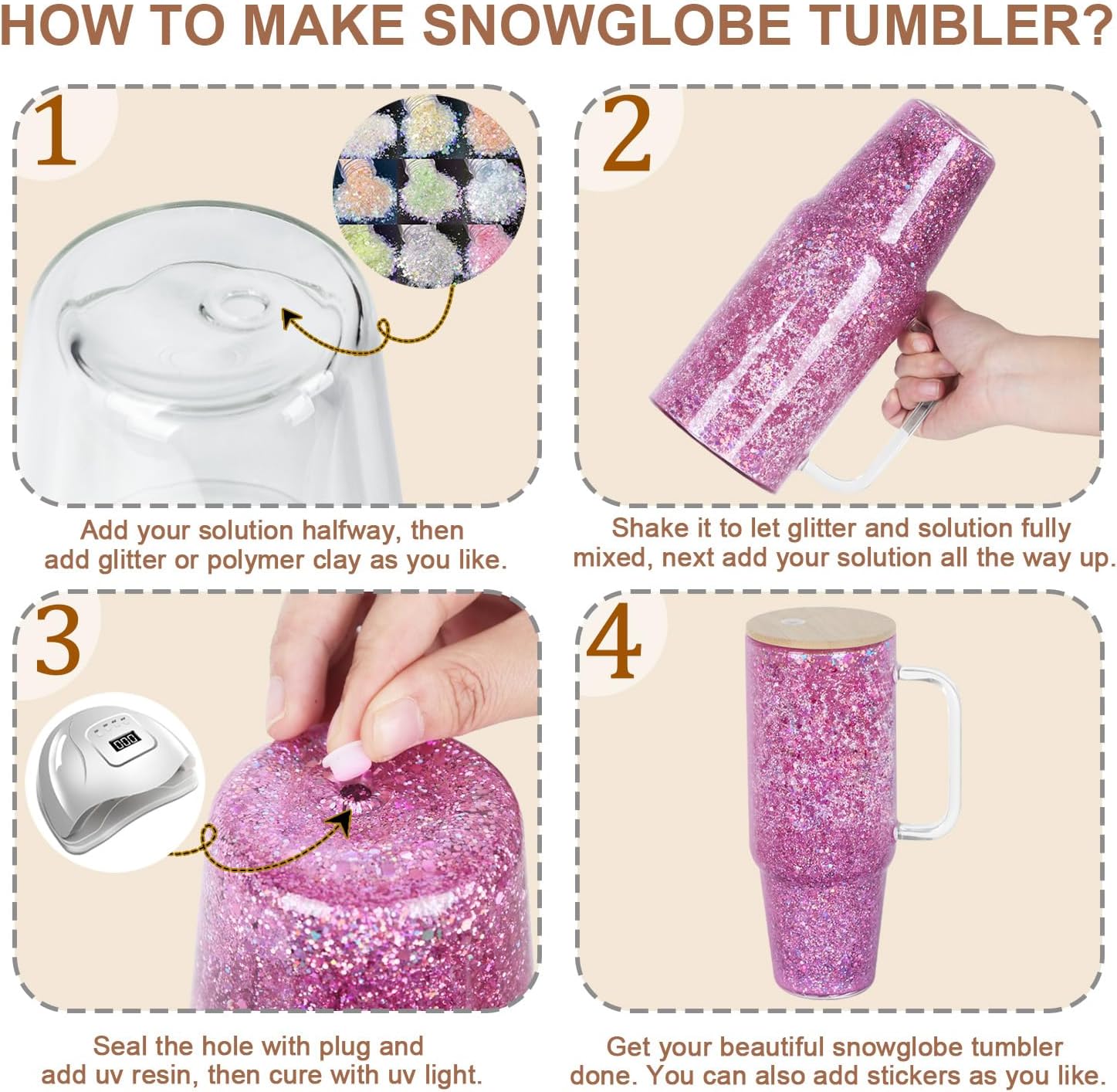 HOW TO MAKE SNOWGLOBE TUMBLER?

1

Add your solution halfway, then add glitter or polymer clay as you like.

2

Shake it to let glitter and solution fully mixed, next add your solution all the way up.

3

Seal the hole with plug and add uv resin, then cure with uv light.

4

Get your beautiful snowglobe tumbler done. You can also add stickers as you like.