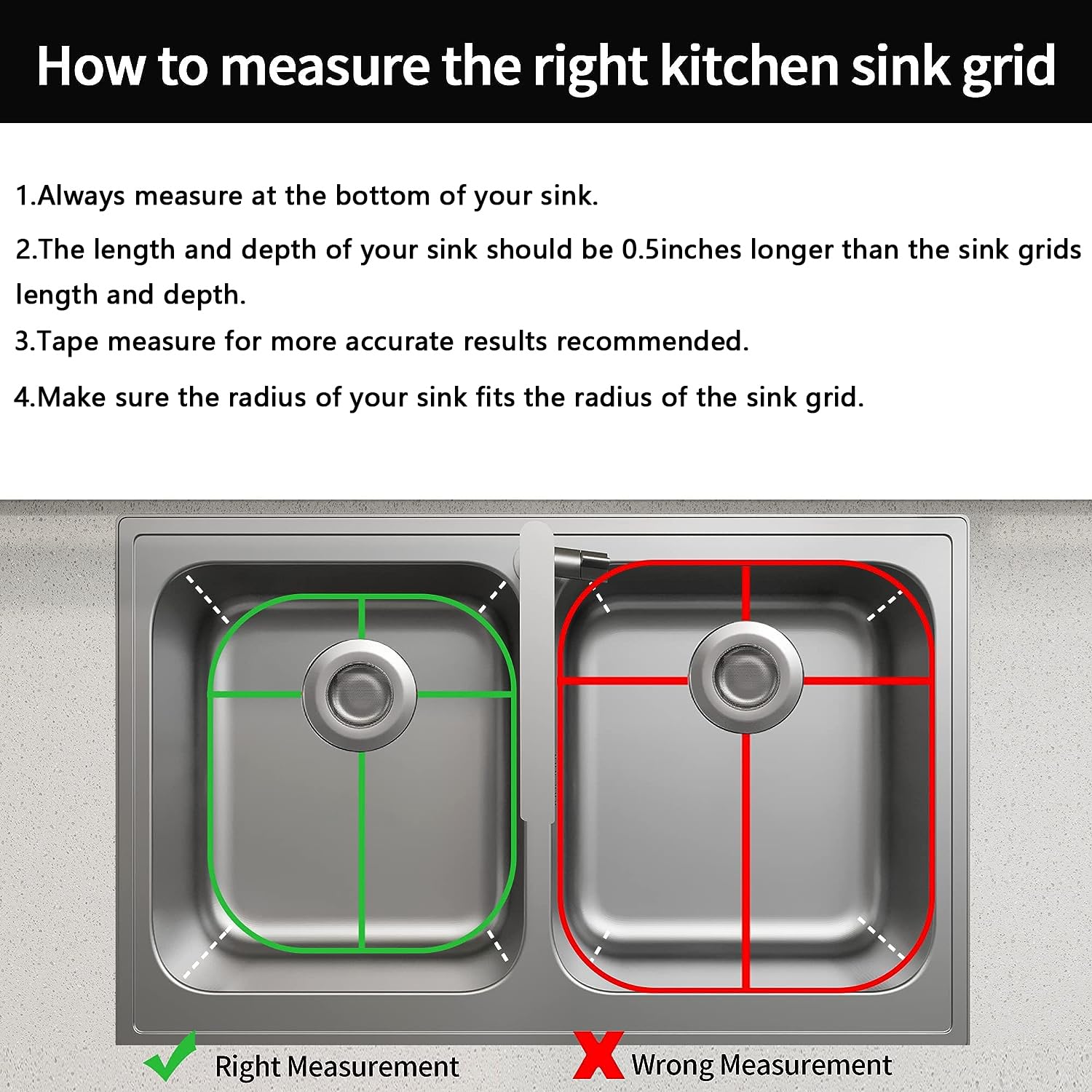 How to measure the right kitchen sink grid

1.Always measure at the bottom of your sink.

2.The length and depth of your sink should be 0.5inches longer than the sink grids length and depth.

3.Tape measure for more accurate results recommended.

4.Make sure the radius of your sink fits the radius of the sink grid.

Right Measurement

Wrong Measurement