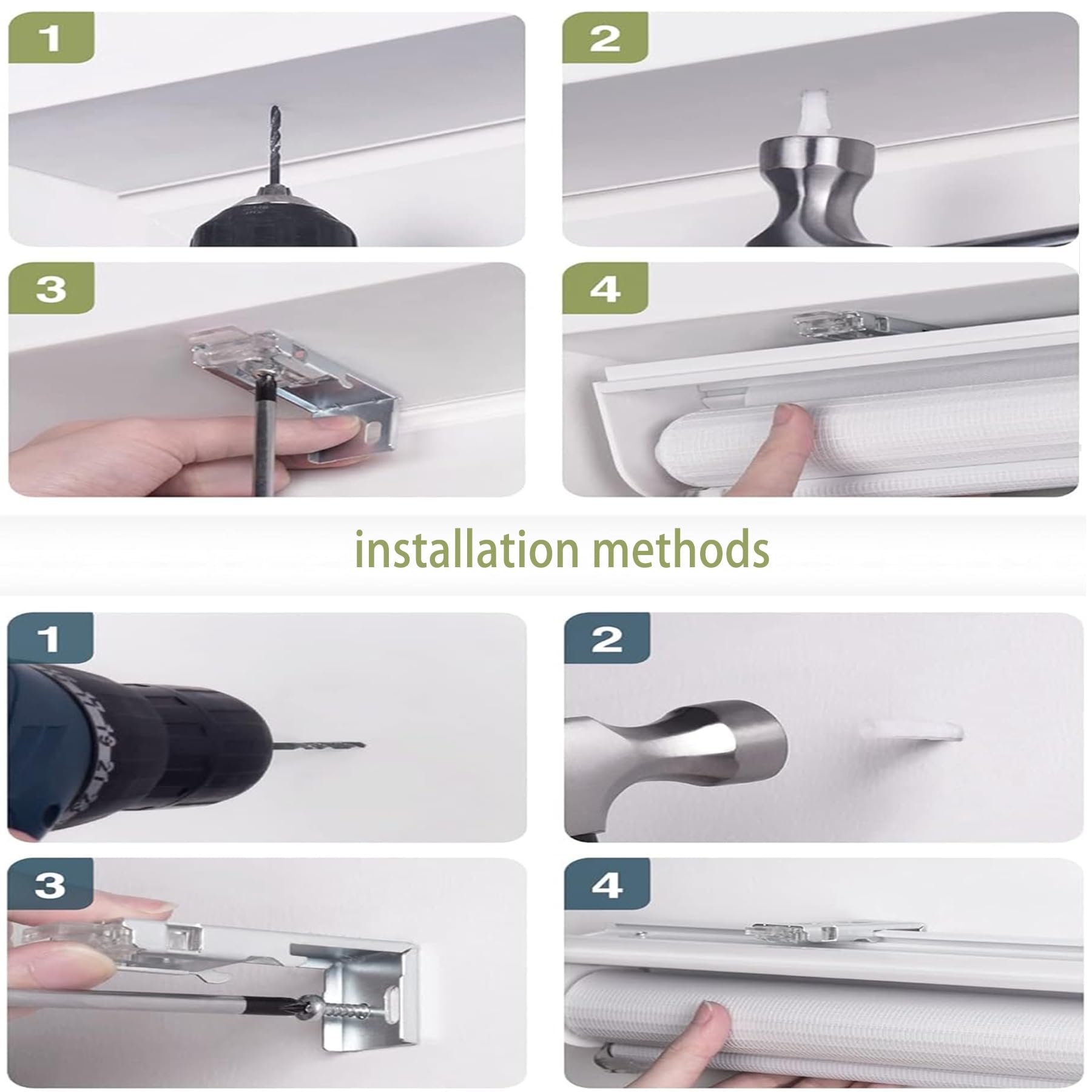 1

2

3

4

installation methods

1

2

3

4