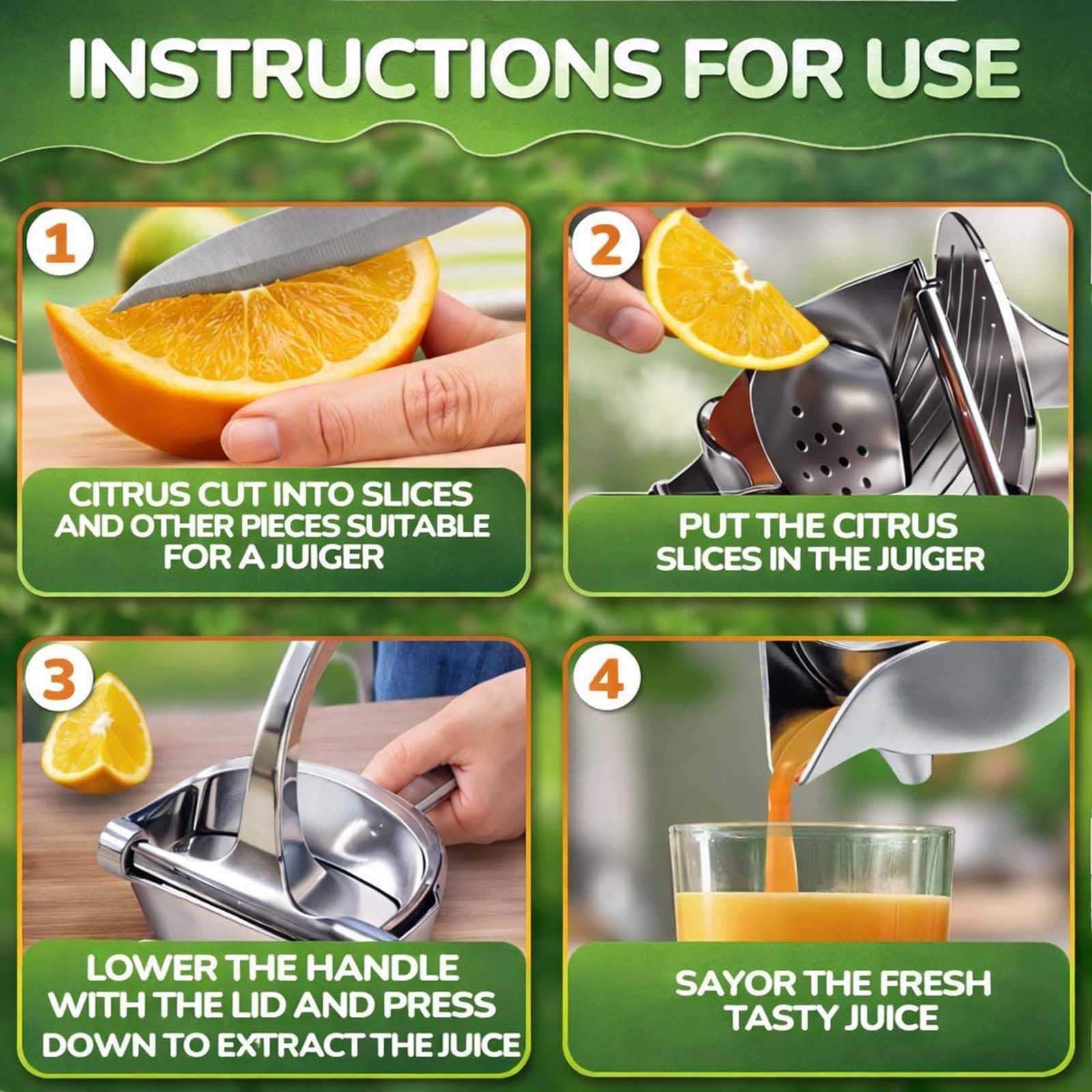 INSTRUCTIONS FOR USE

1

CITRUS CUT INTO SLICES AND OTHER PIECES SUITABLE FOR A JUIGER

2

PUT THE CITRUS SLICES IN THE JUIGER

3

LOWER THE HANDLE WITH THE LID AND PRESS DOWN TO EXTRACT THE JUICE

4

SAYOR THE FRESH TASTY JUICE