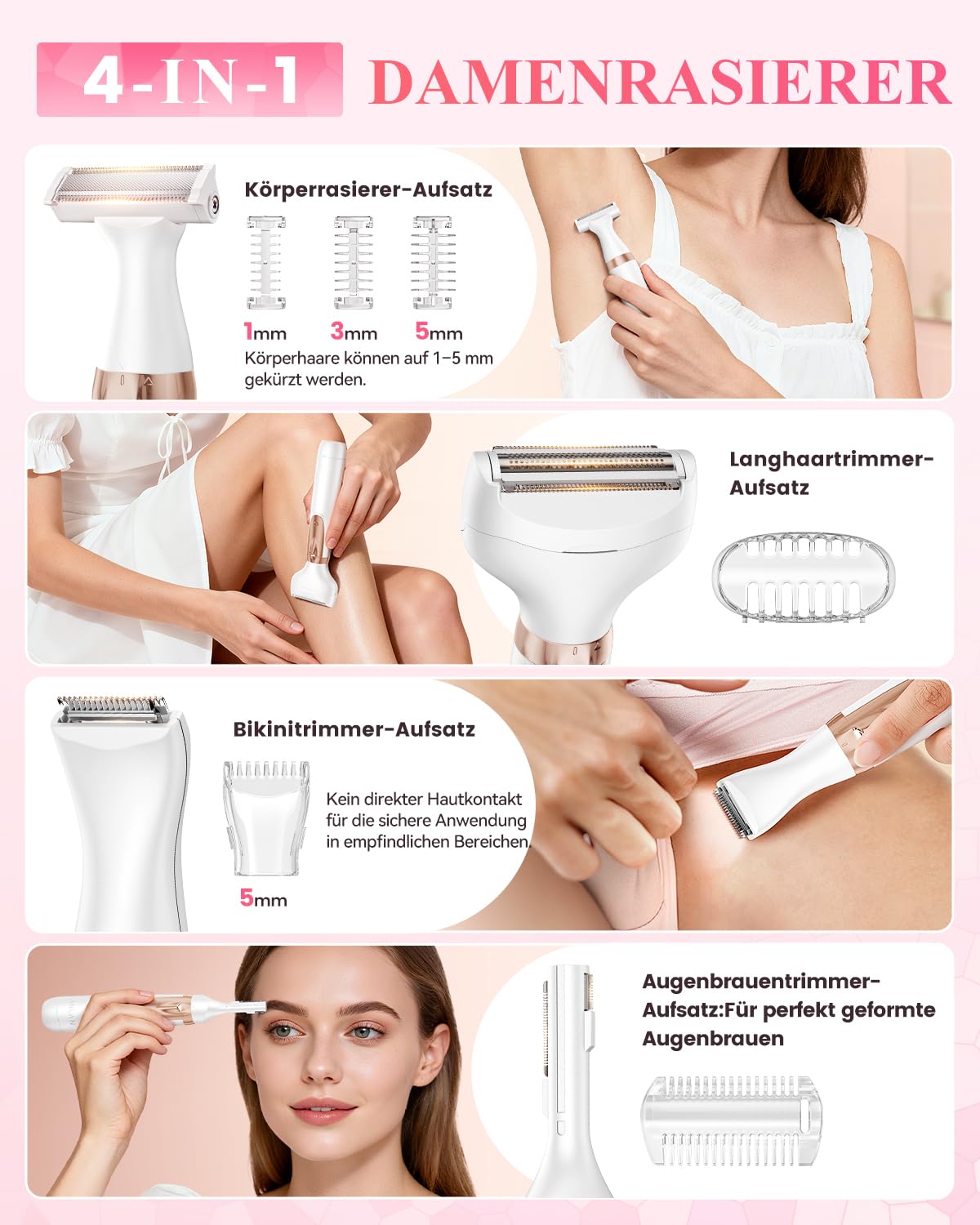 4-IN-1 DAMENRASIERER

Körperrasierer-Aufsatz

1mm 3mm 5mm

Körperhaare können auf 1–5 mm gekürzt werden.

Langhaartrimmer-Aufsatz

Bikinitrimmer-Aufsatz

Kein direkter Hautkontakt für die sichere Anwendung in empfindlichen Bereichen.

5mm

Augenbrauentrimmer-Aufsatz:Für perfekt geformte Augenbrauen